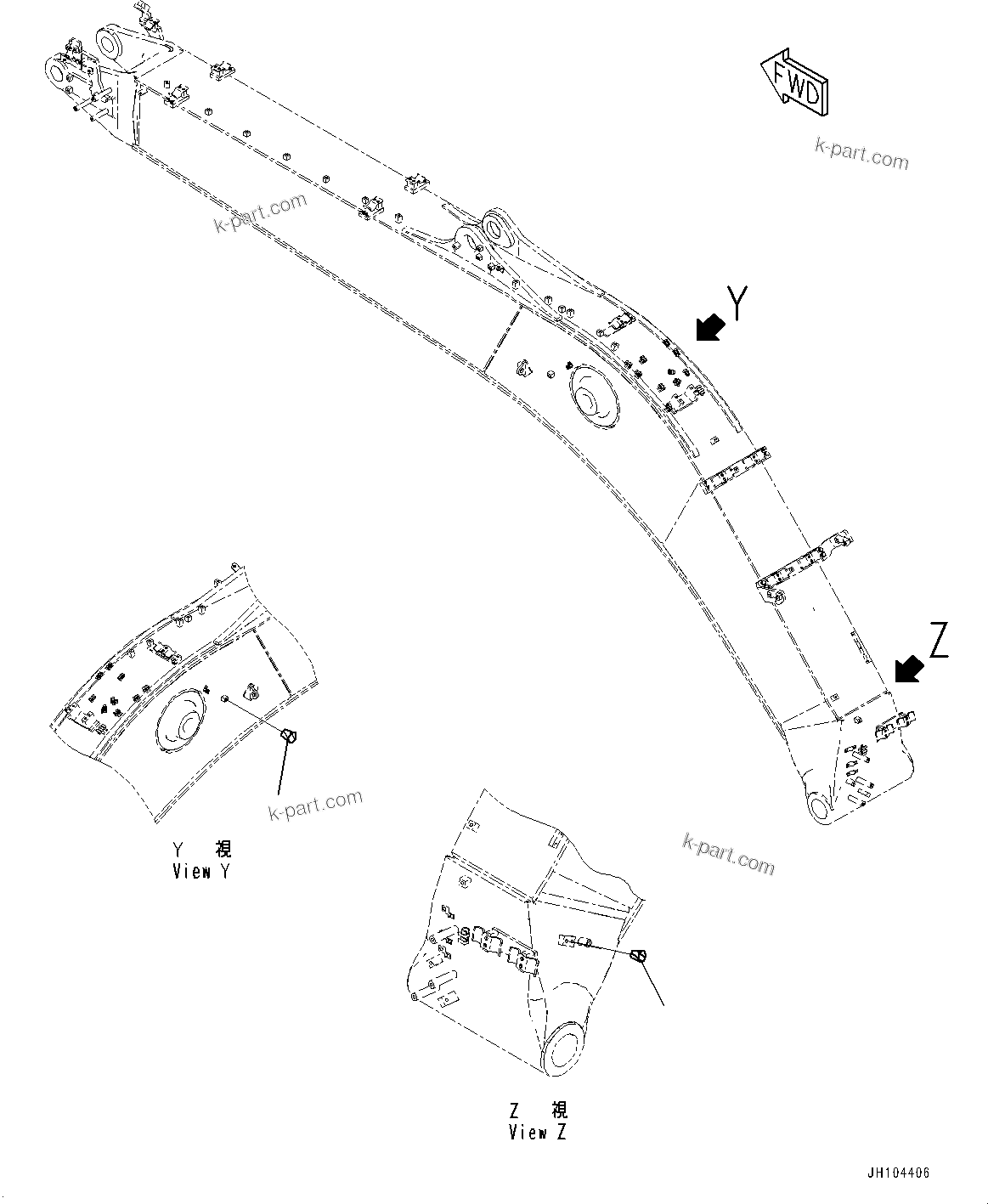 FWD

k-part.com

k-part.com

Y

Z

k-part.com

Y 視
View Y

k-part.com

Z 視
View Z

JH104406