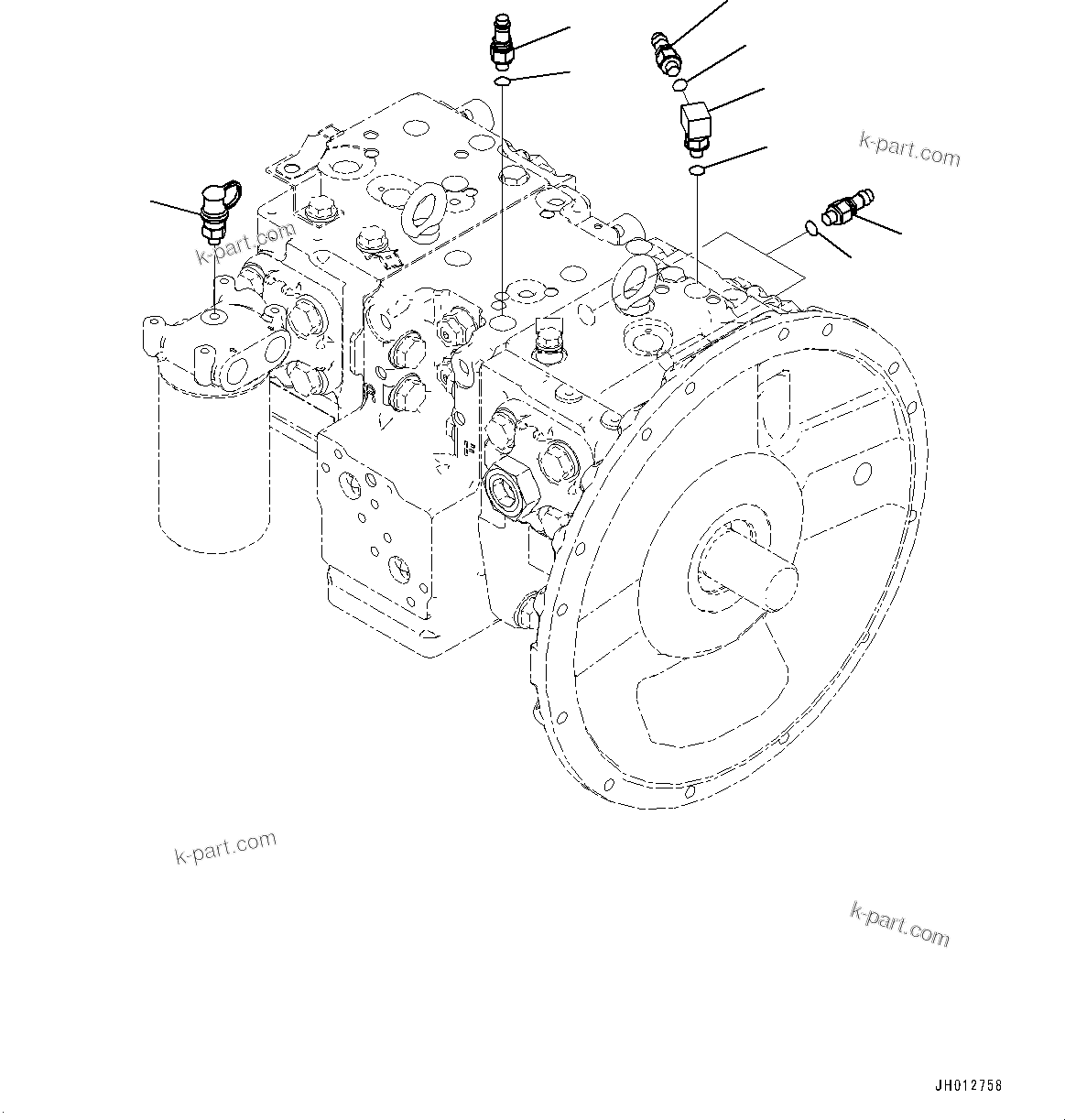 k-part.com

k-part.com

k-part.com

k-part.com

JH012758