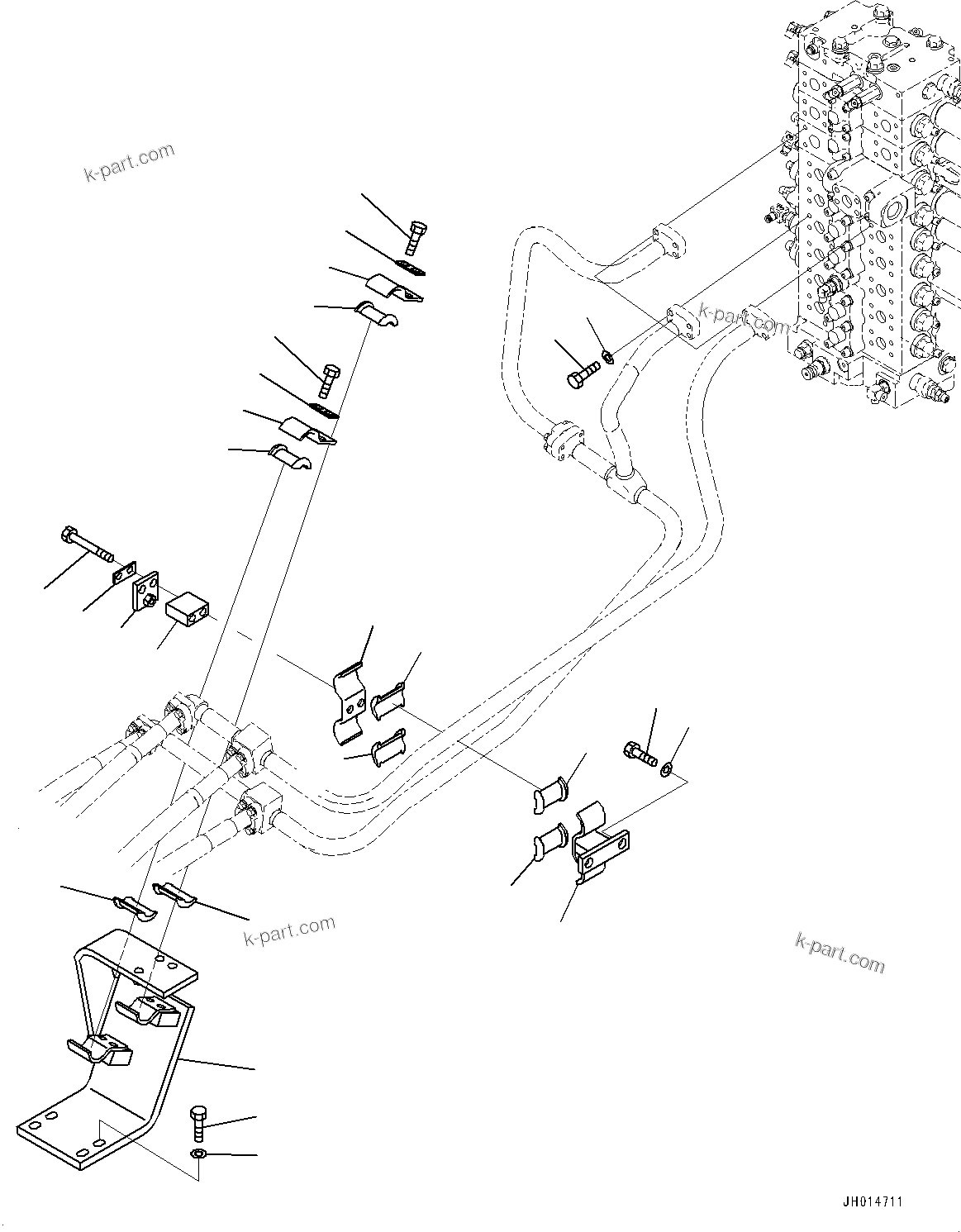 k-part.com

k-part.com

k-part.com

k-part.com

JH014711