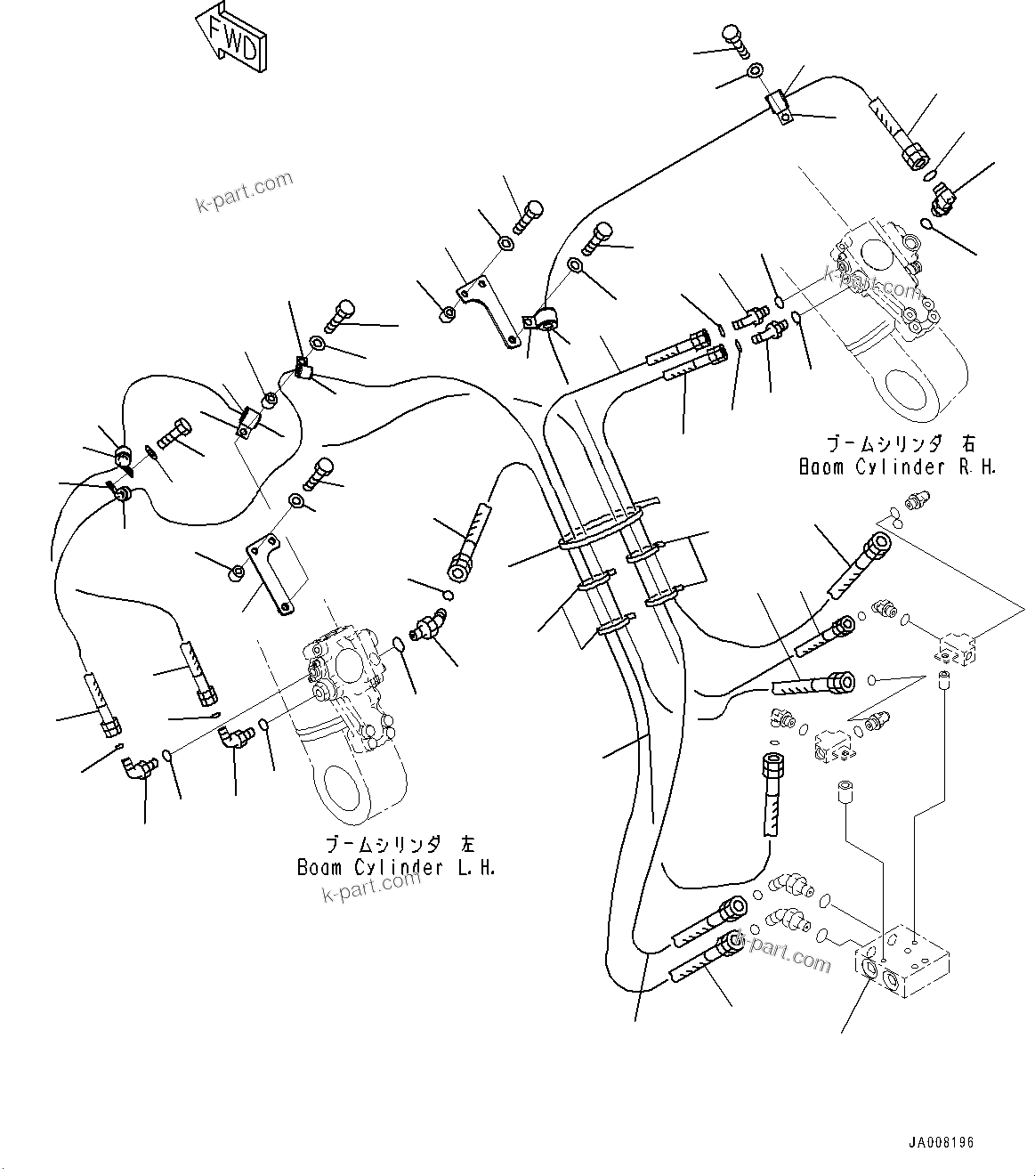 FWD

k-part.com

k-part.com

ブームシリンダ 右
Boom Cylinder R.H.

ブームシリンダ 左
Boom Cylinder L.H.

k-part.com

k-part.com

JA008196