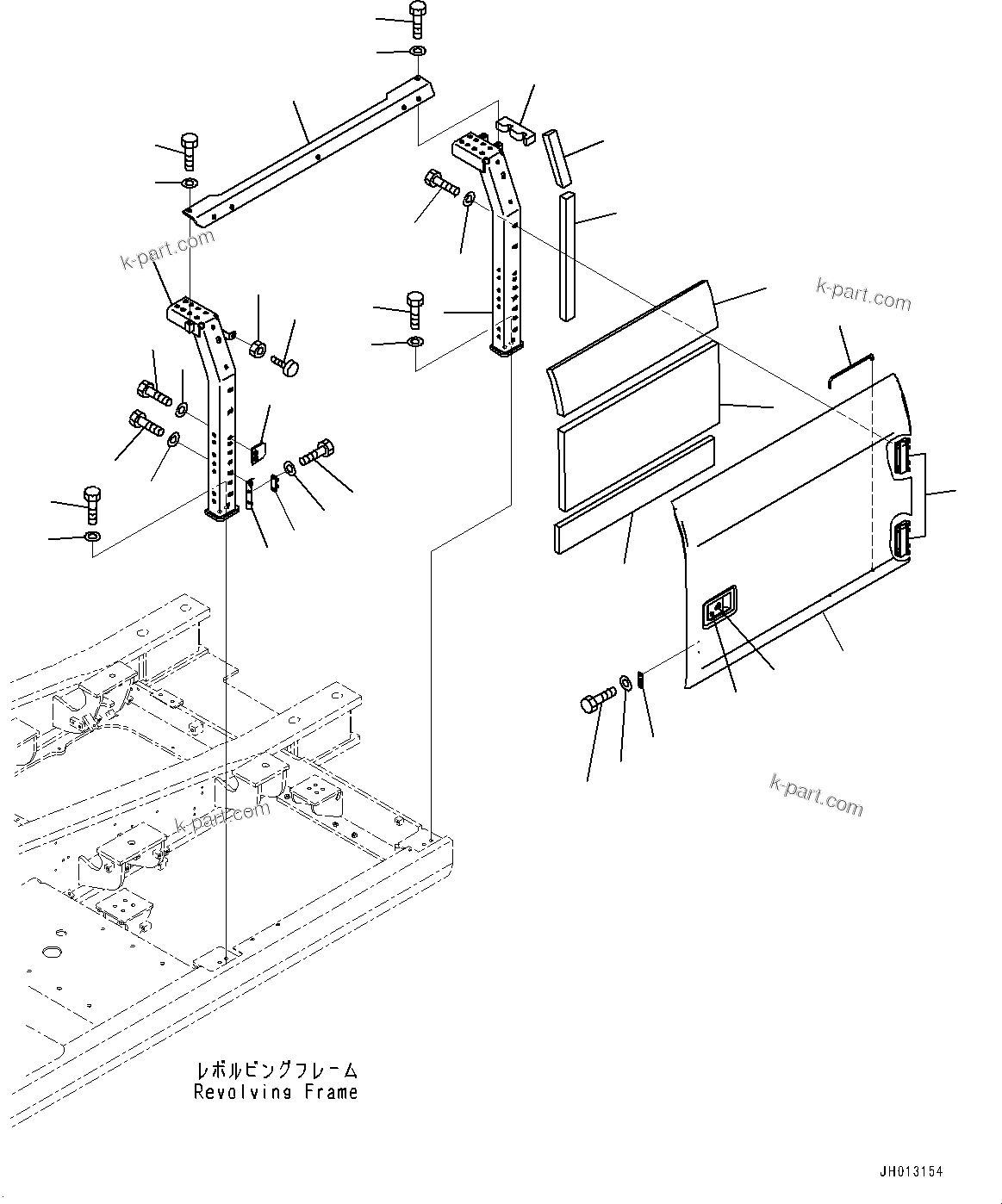 k-part.com

k-part.com

k-part.com

k-part.com

レボルビングフレーム
Revolving Frame

JH013154