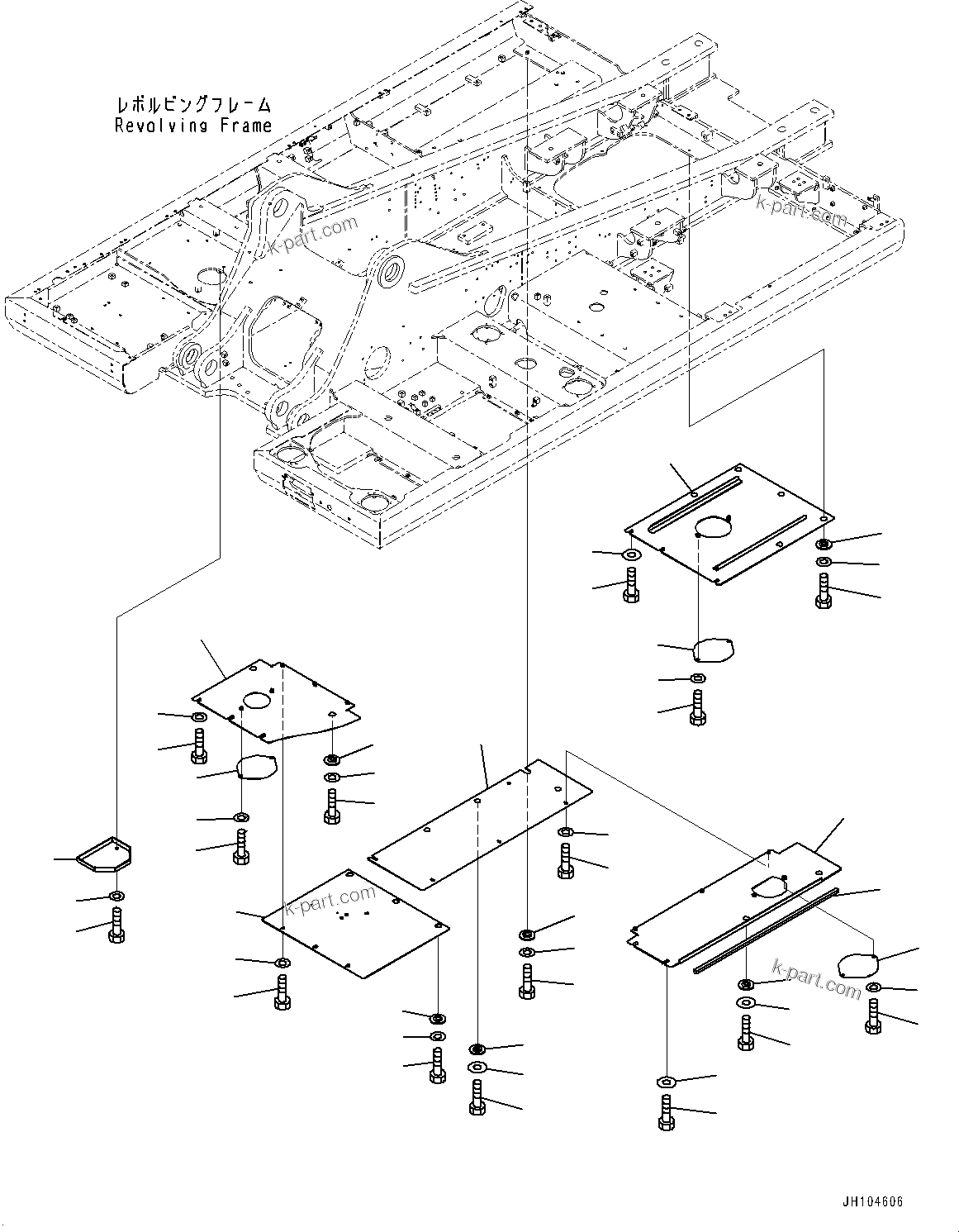 レボルビングフレーム
Revolving Frame

k-part.com

k-part.com

k-part.com

k-part.com

JH104606