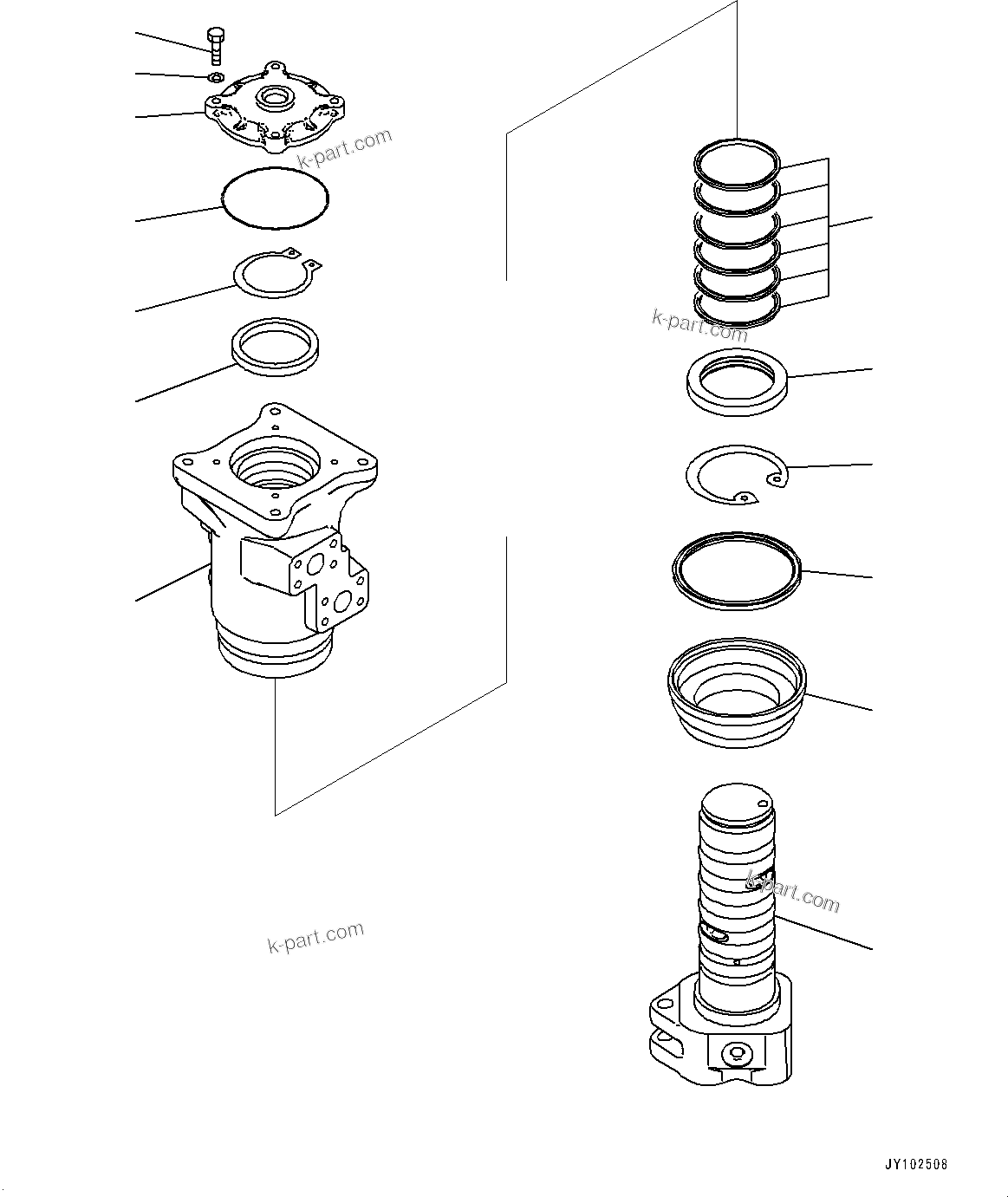 k-part.com

k-part.com

k-part.com

k-part.com

JY102508