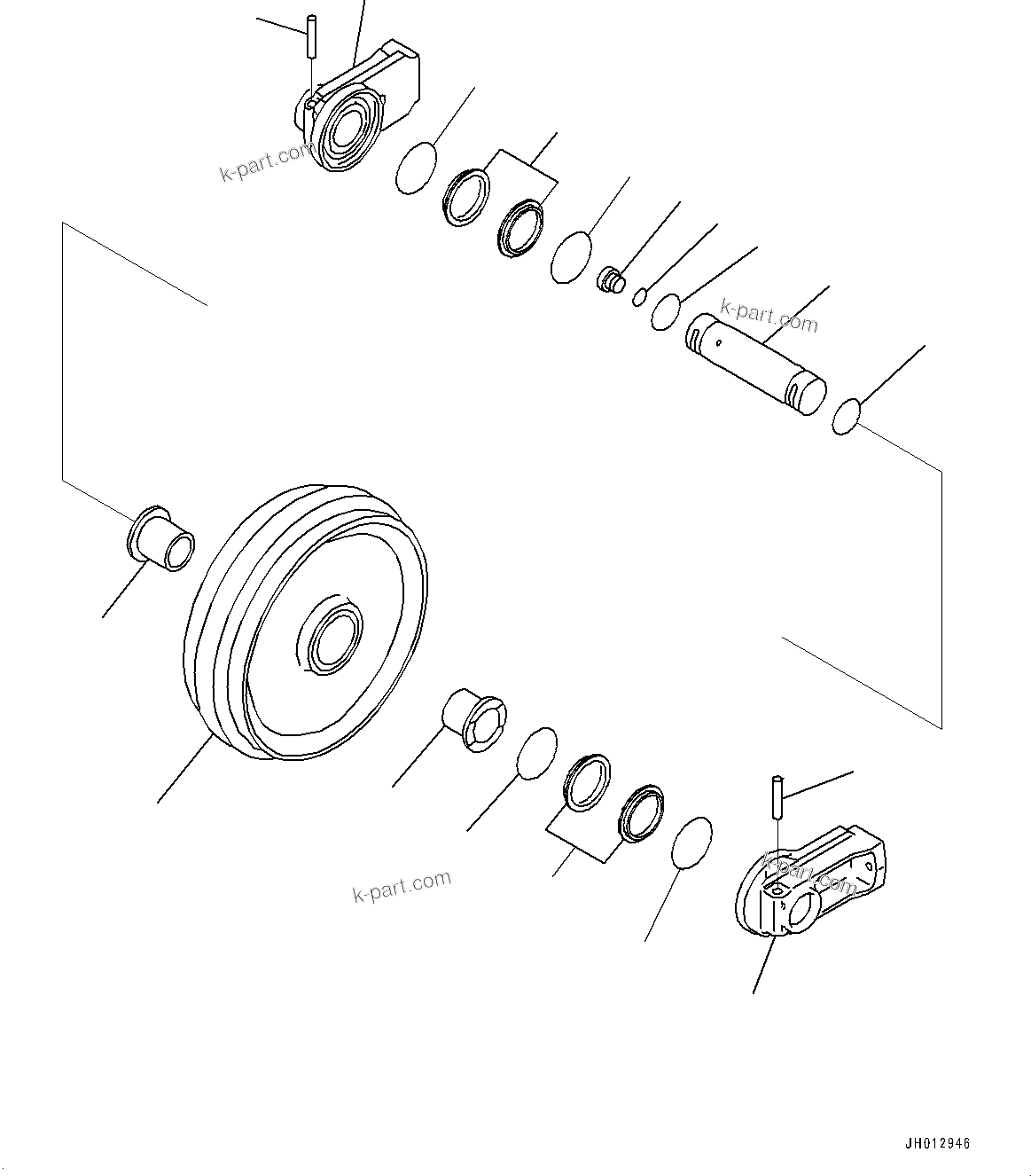 k-part.com

k-part.com

k-part.com

k-part.com

JH012946