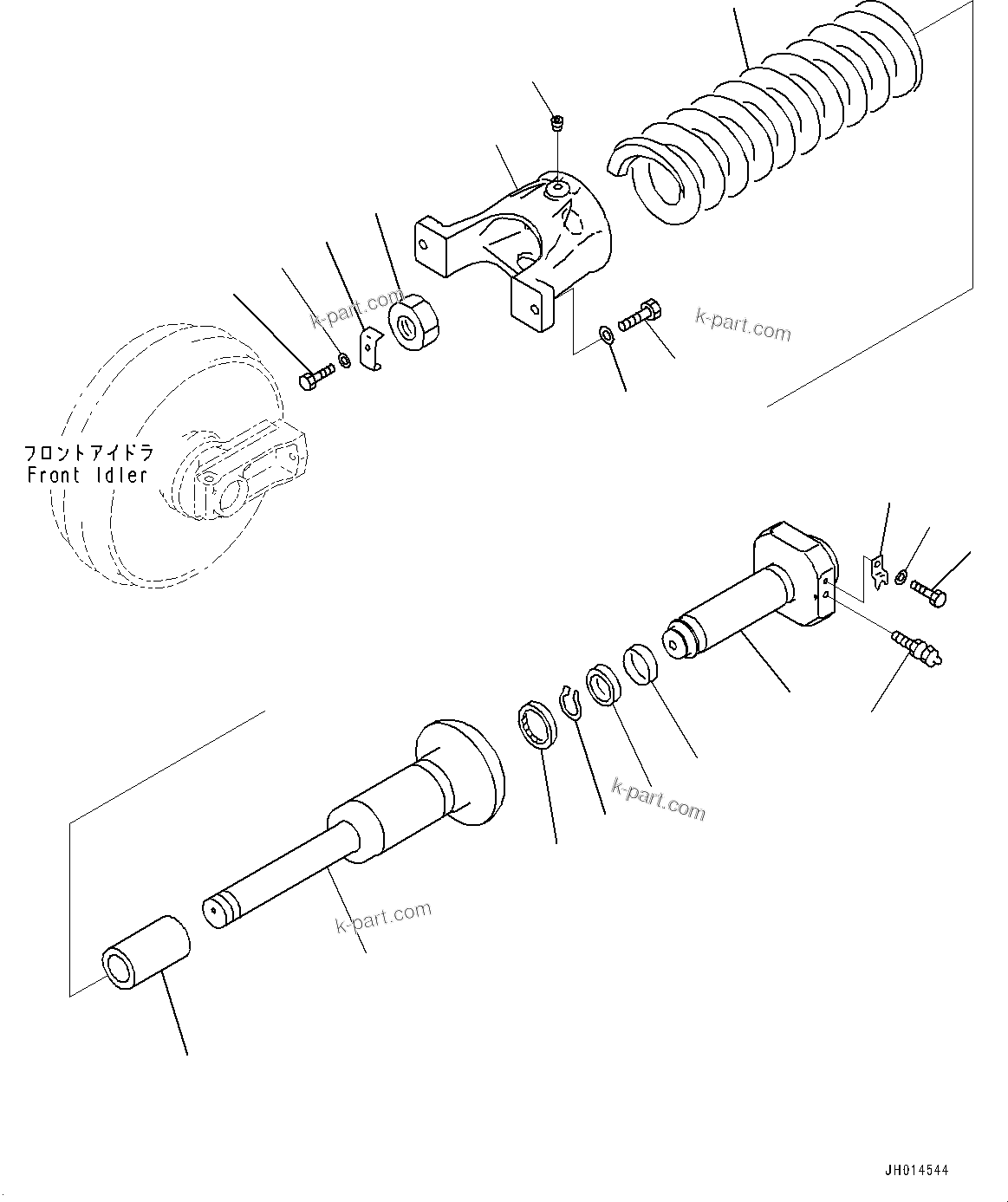 k-part.com

k-part.com

フロントアイドラ
Front Idler

k-part.com

k-part.com

JH014544