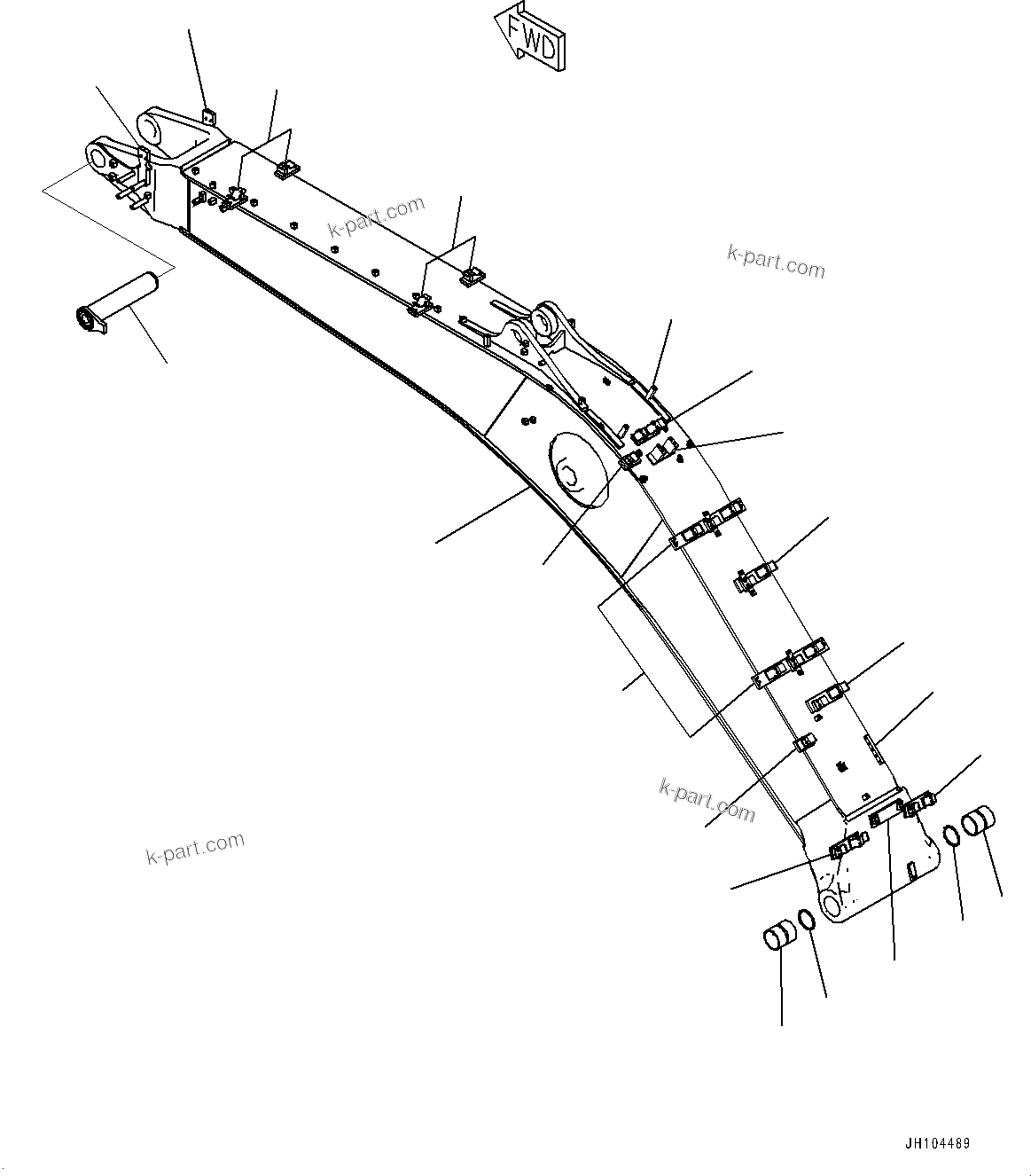 FWD

k-part.com

k-part.com

k-part.com

k-part.com

JH104489