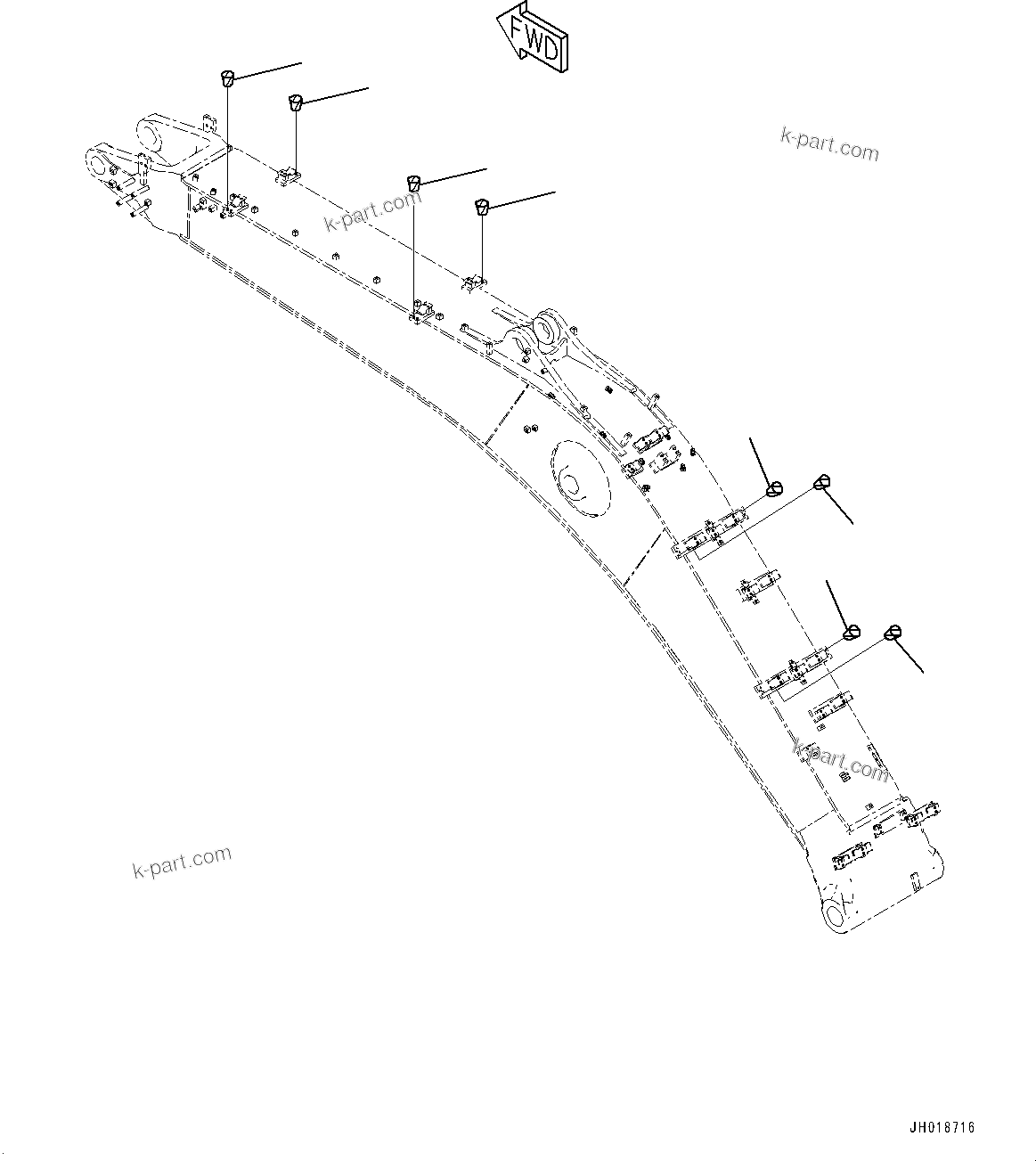 FWD

k-part.com

k-part.com

k-part.com

k-part.com

JH018716