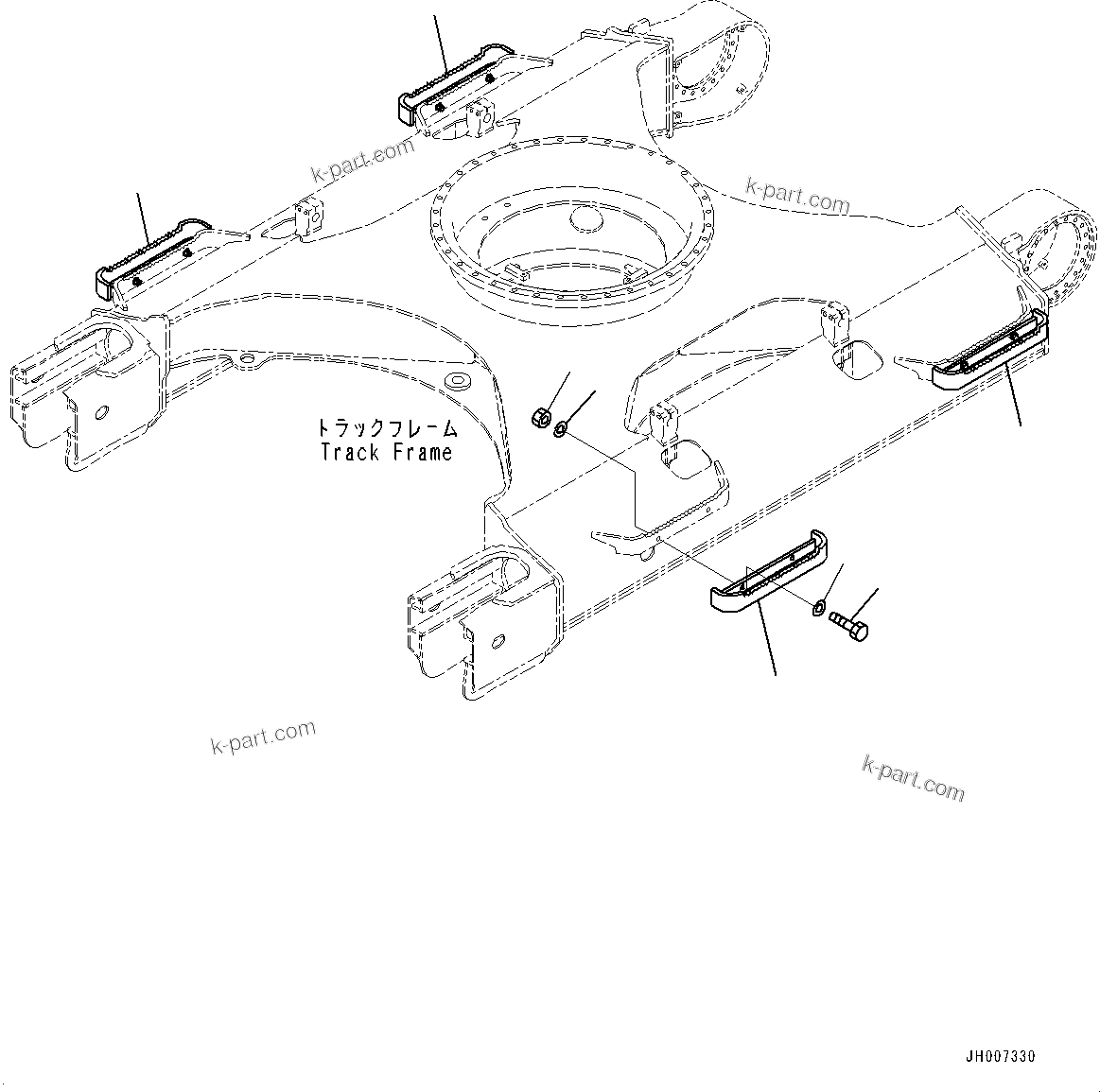 k-part.com

k-part.com

トラックフレーム
Track Frame

k-part.com

k-part.com

JH007330