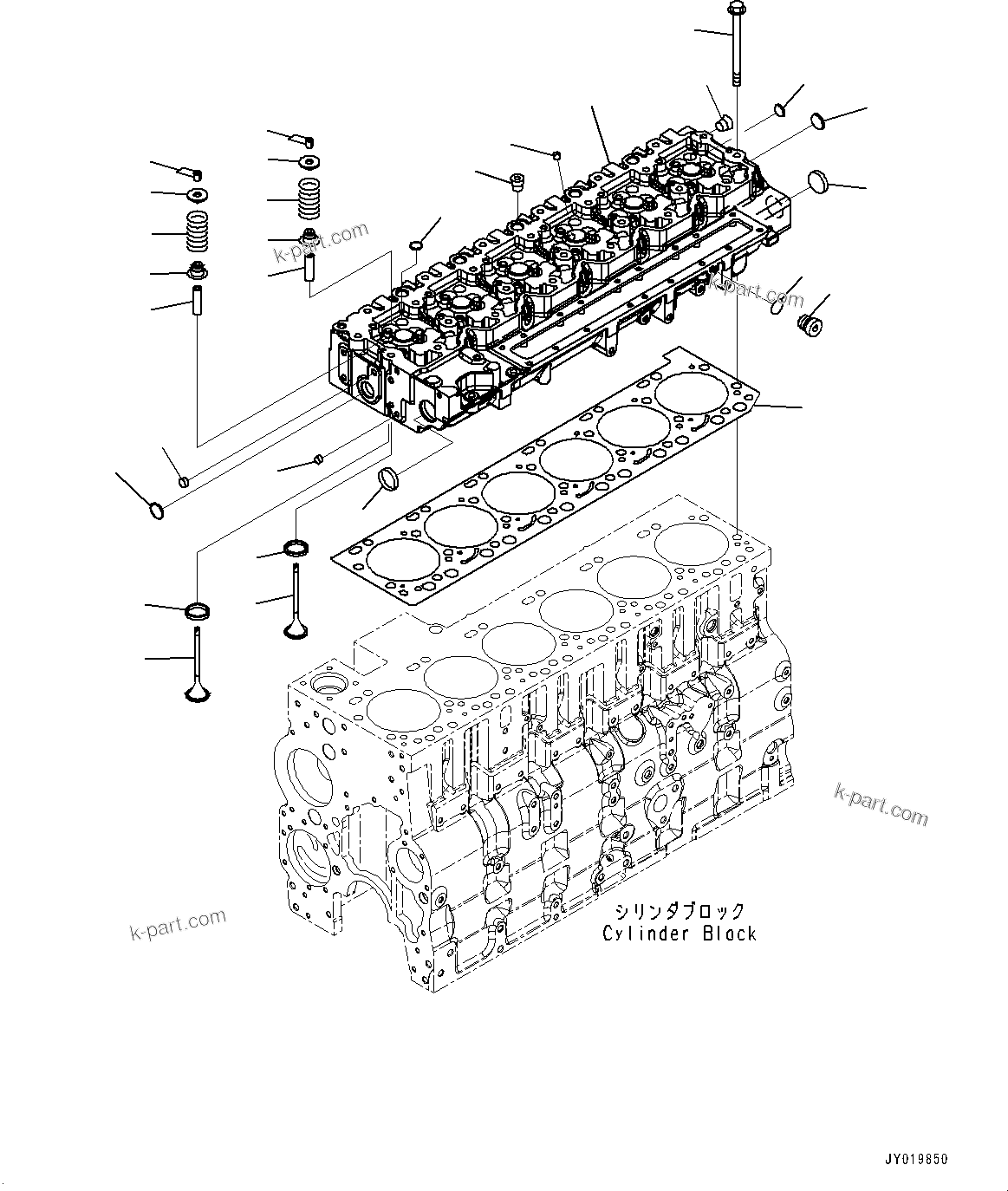 k-part.com

k-part.com

k-part.com

k-part.com

シリンダブロック
Cylinder Block

JY019850