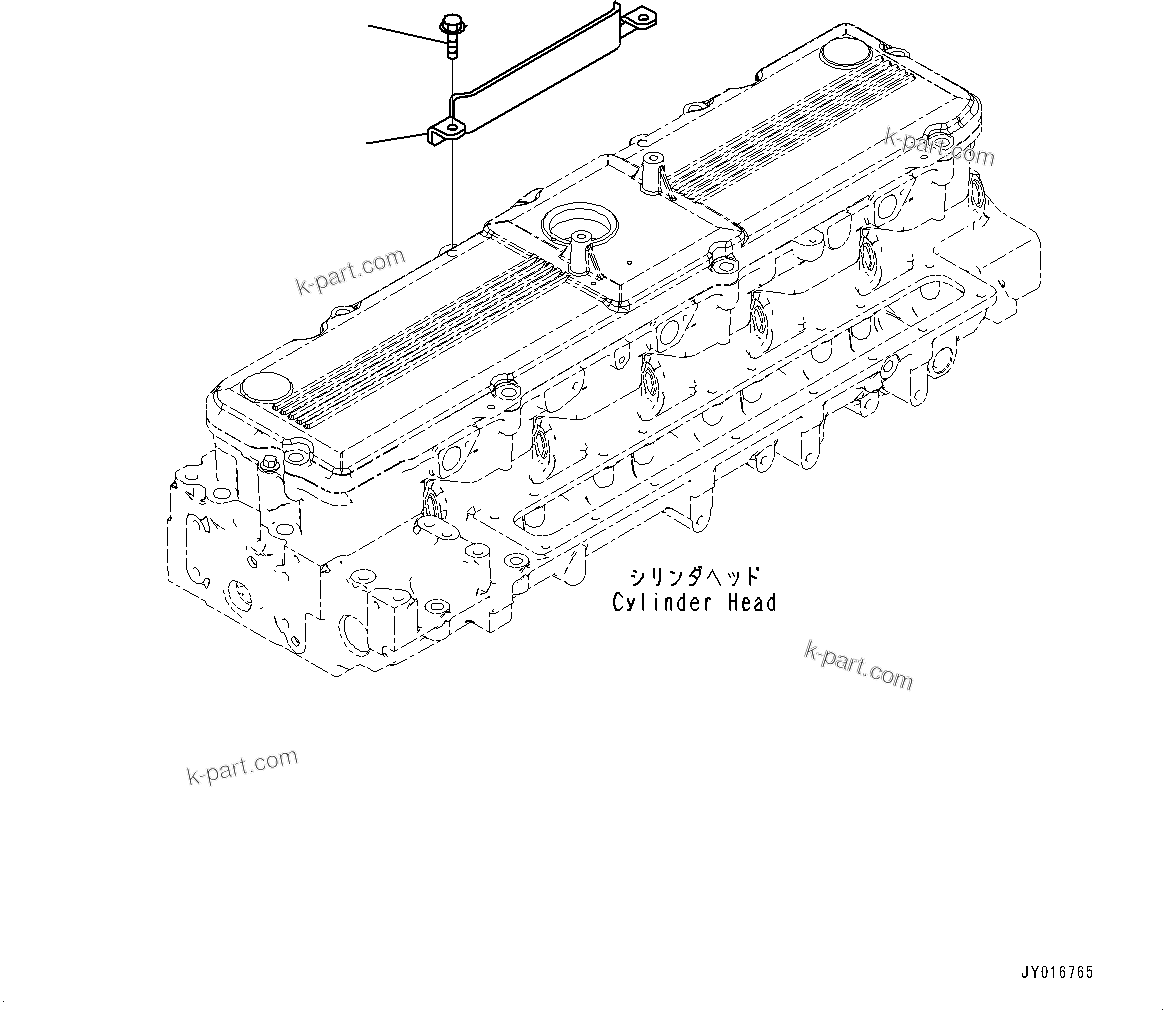 k-part.com

k-part.com

シリンダヘッド
Cylinder Head

k-part.com

k-part.com

JY016765