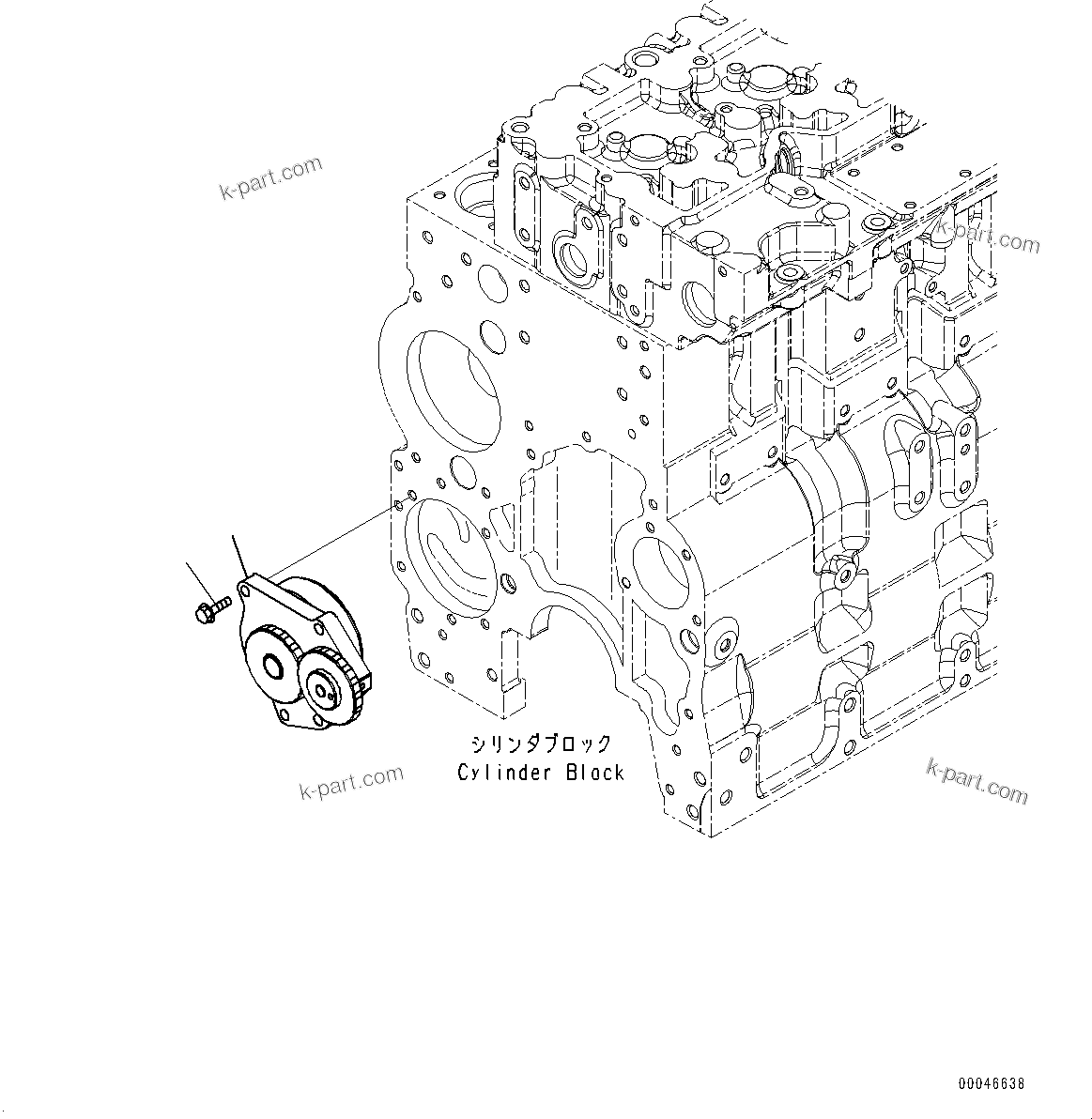 k-part.com

k-part.com

シリンダブロック
Cylinder Block

k-part.com

k-part.com

00046638