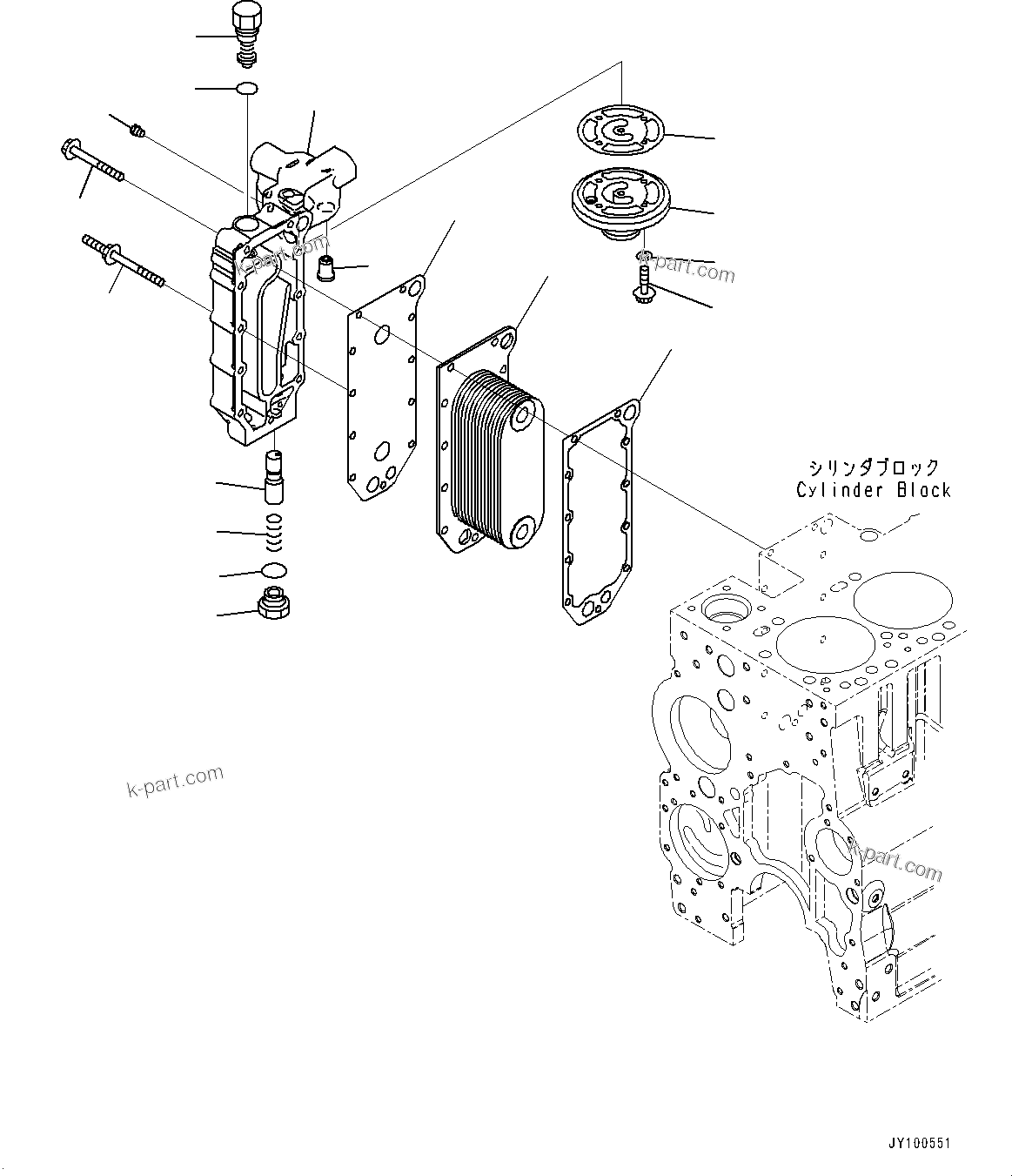 k-part.com

k-part.com

シリンダブロック
Cylinder Block

k-part.com

k-part.com

JY100551