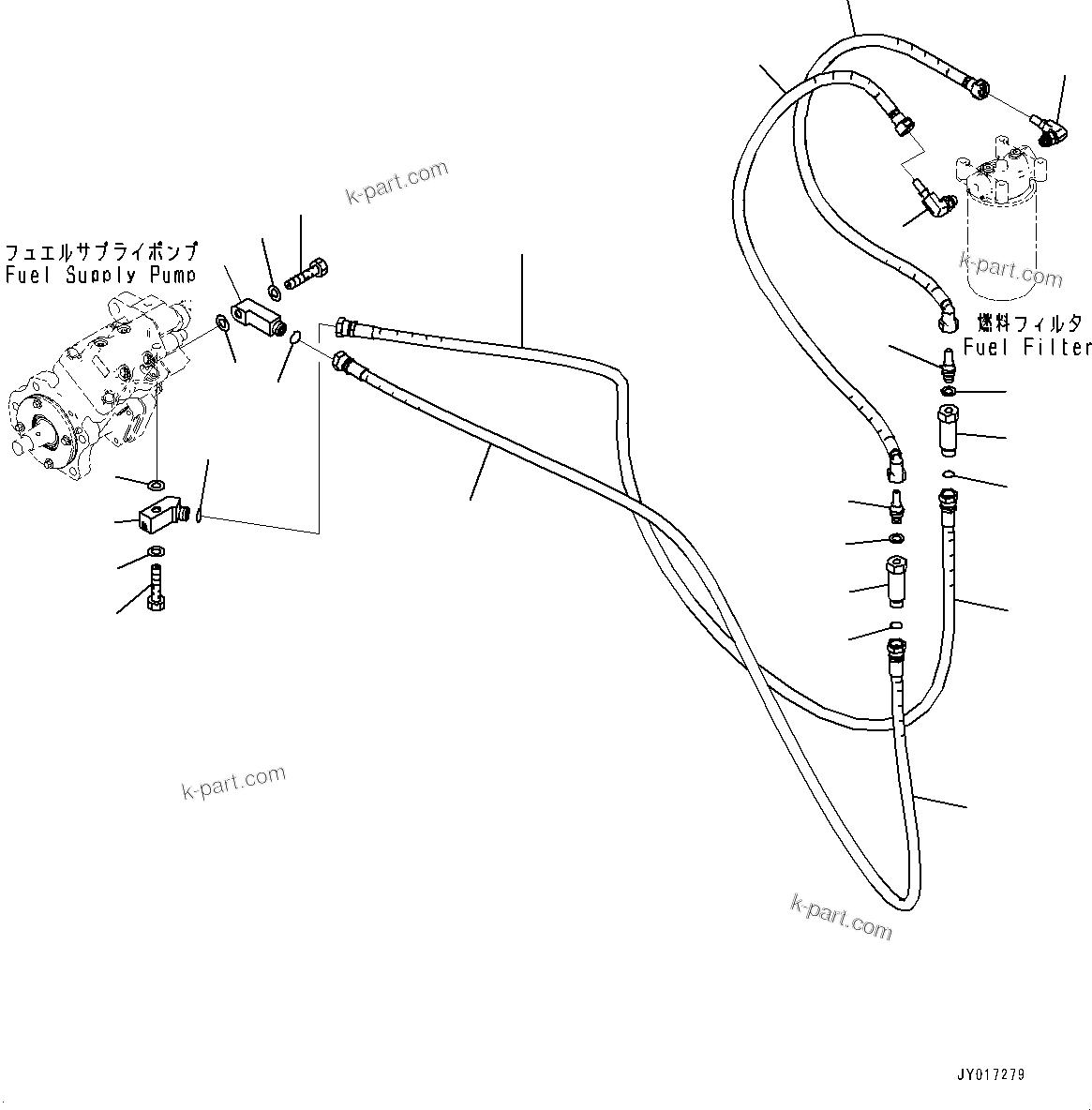 k-part.com

フュエルサプライポンプ
Fuel Supply Pump

k-part.com

燃料フィルタ
Fuel Filter

k-part.com

k-part.com

JY017279