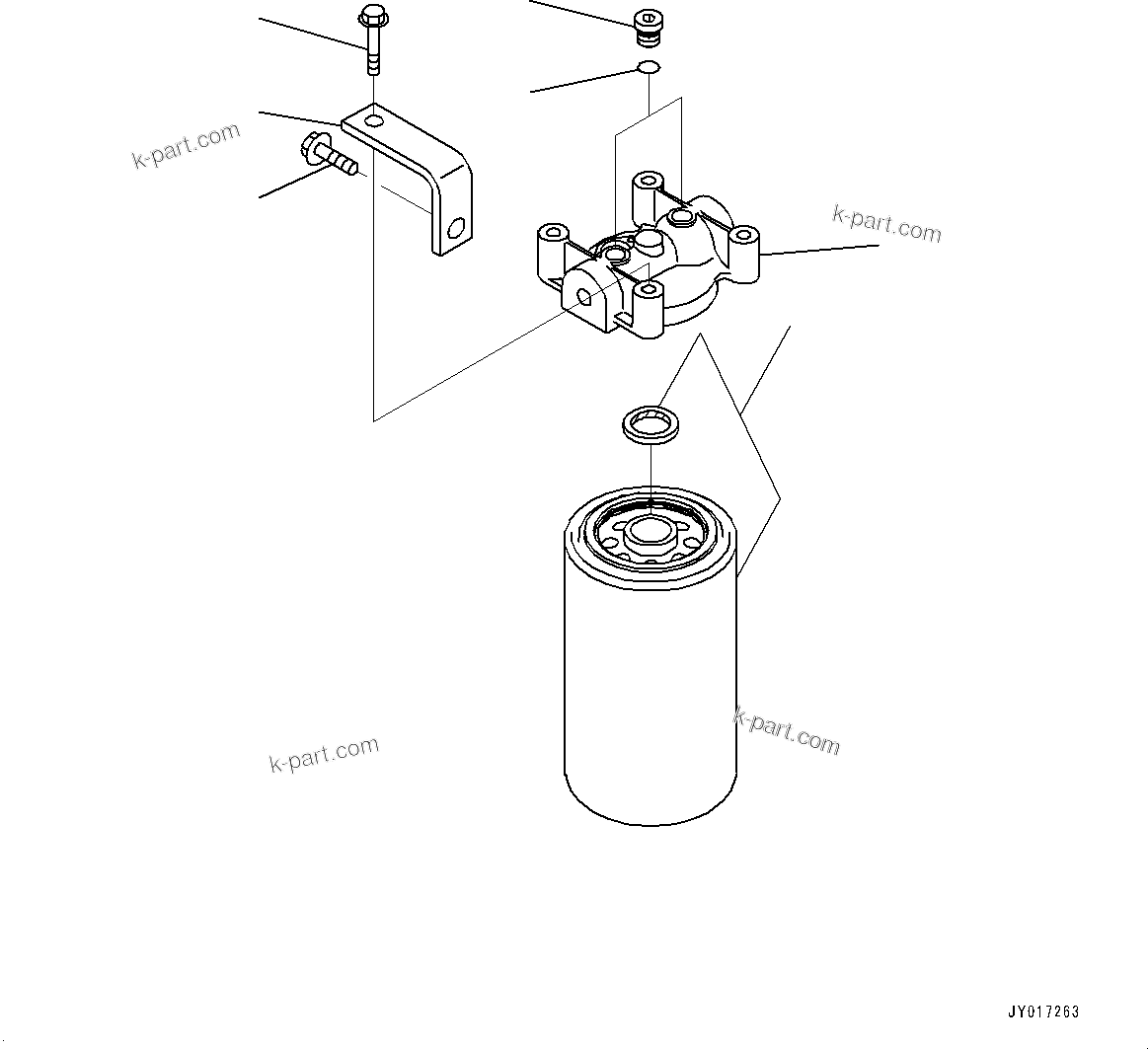 k-part.com

k-part.com

k-part.com

k-part.com

JY017263