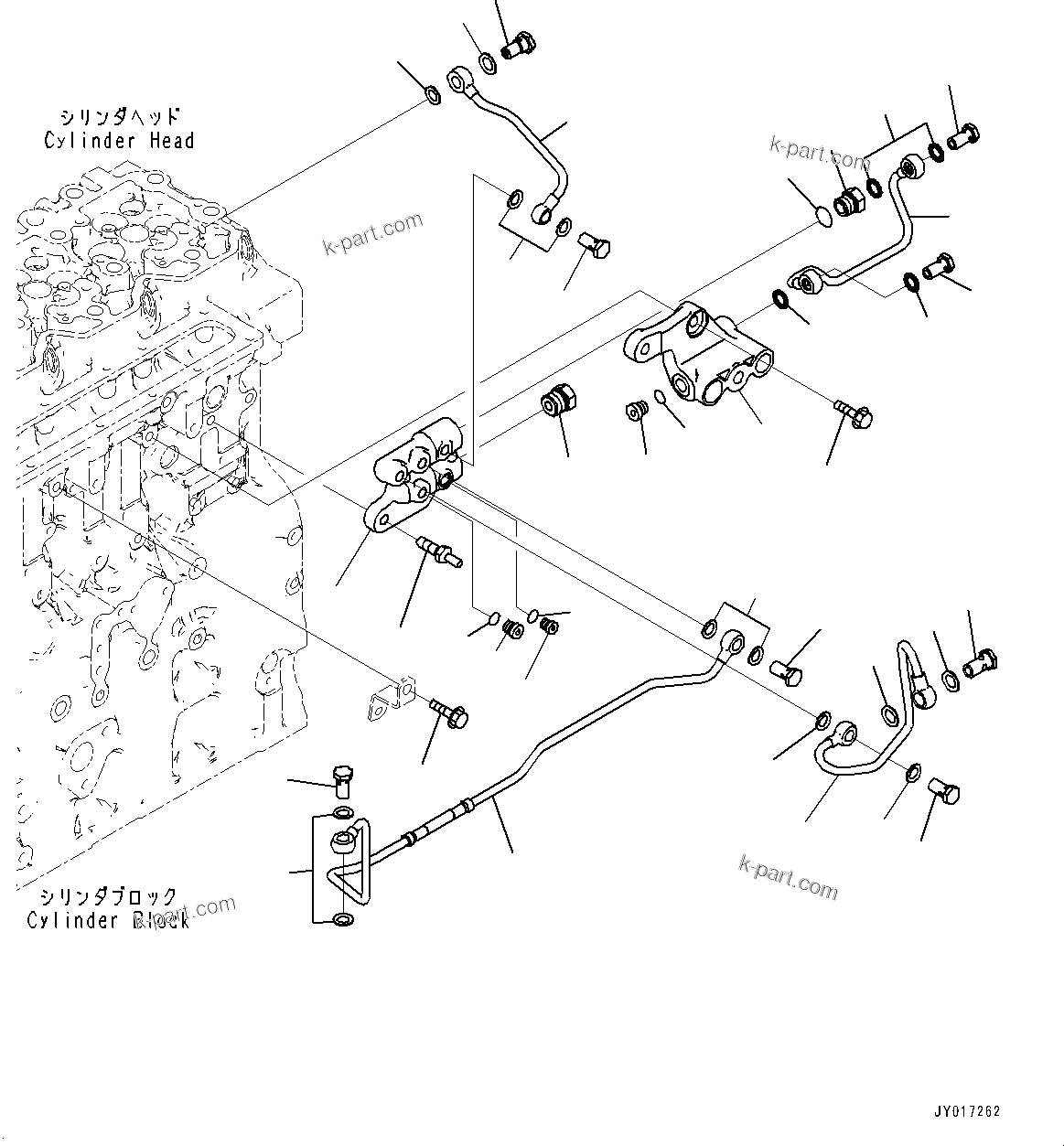 シリンダヘッド
Cylinder Head

k-part.com

k-part.com

シリンダブロック
Cylinder Block

k-part.com

k-part.com

JY017262