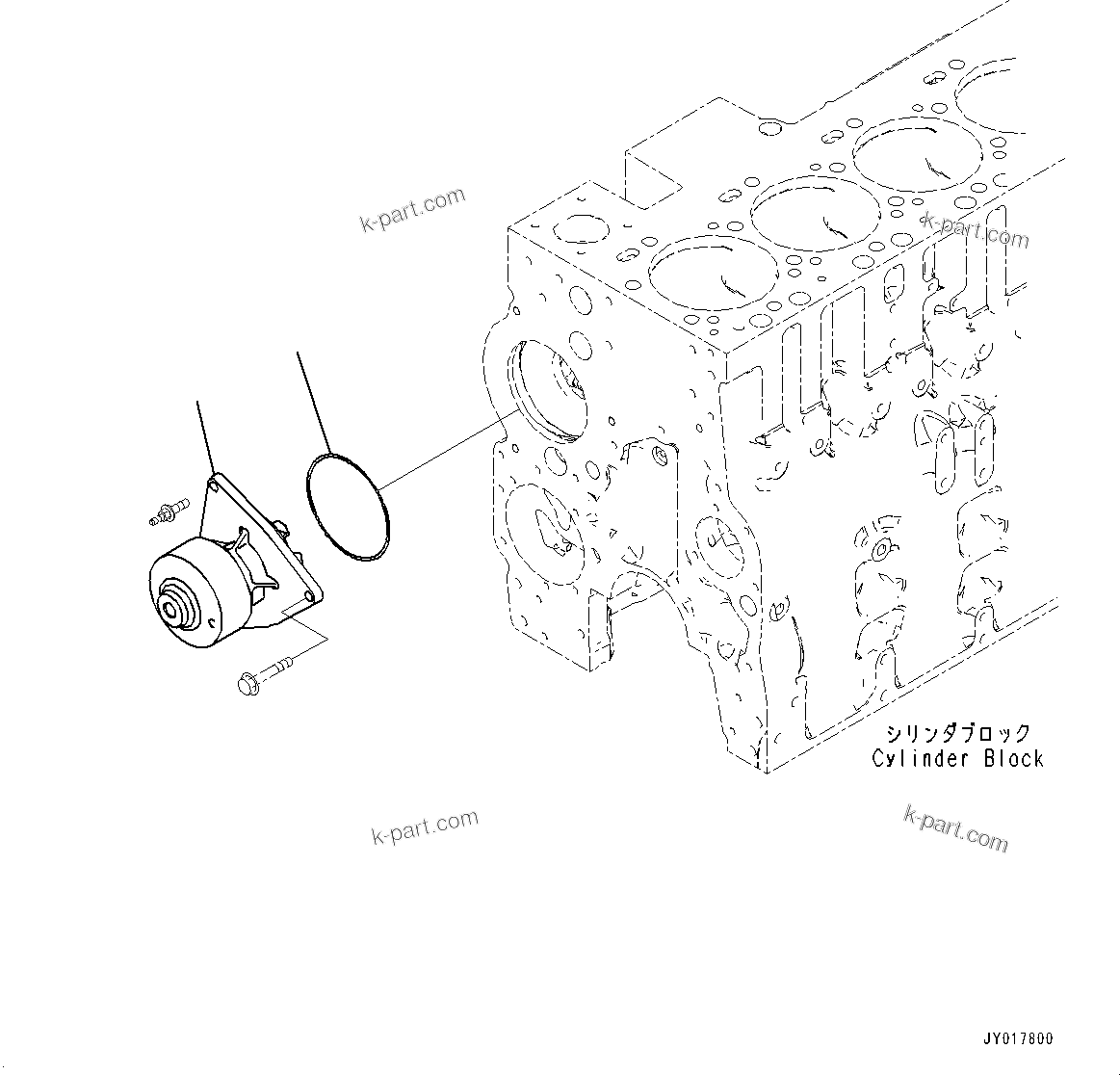 k-part.com

k-part.com

シリンダブロック
Cylinder Block

k-part.com

k-part.com

JY017800