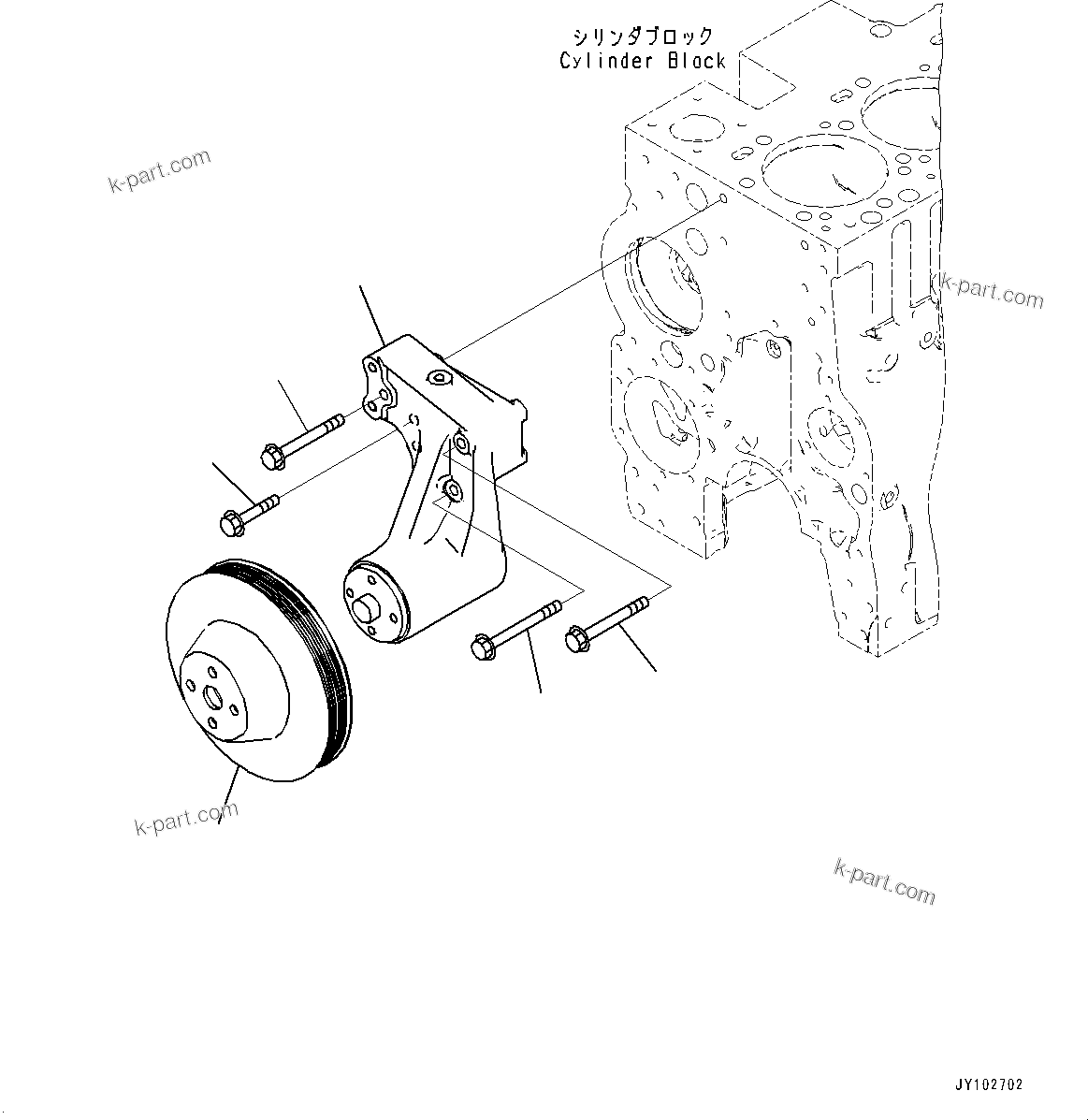 シリンダブロック
Cylinder Block

k-part.com

k-part.com

k-part.com

k-part.com

JY102702