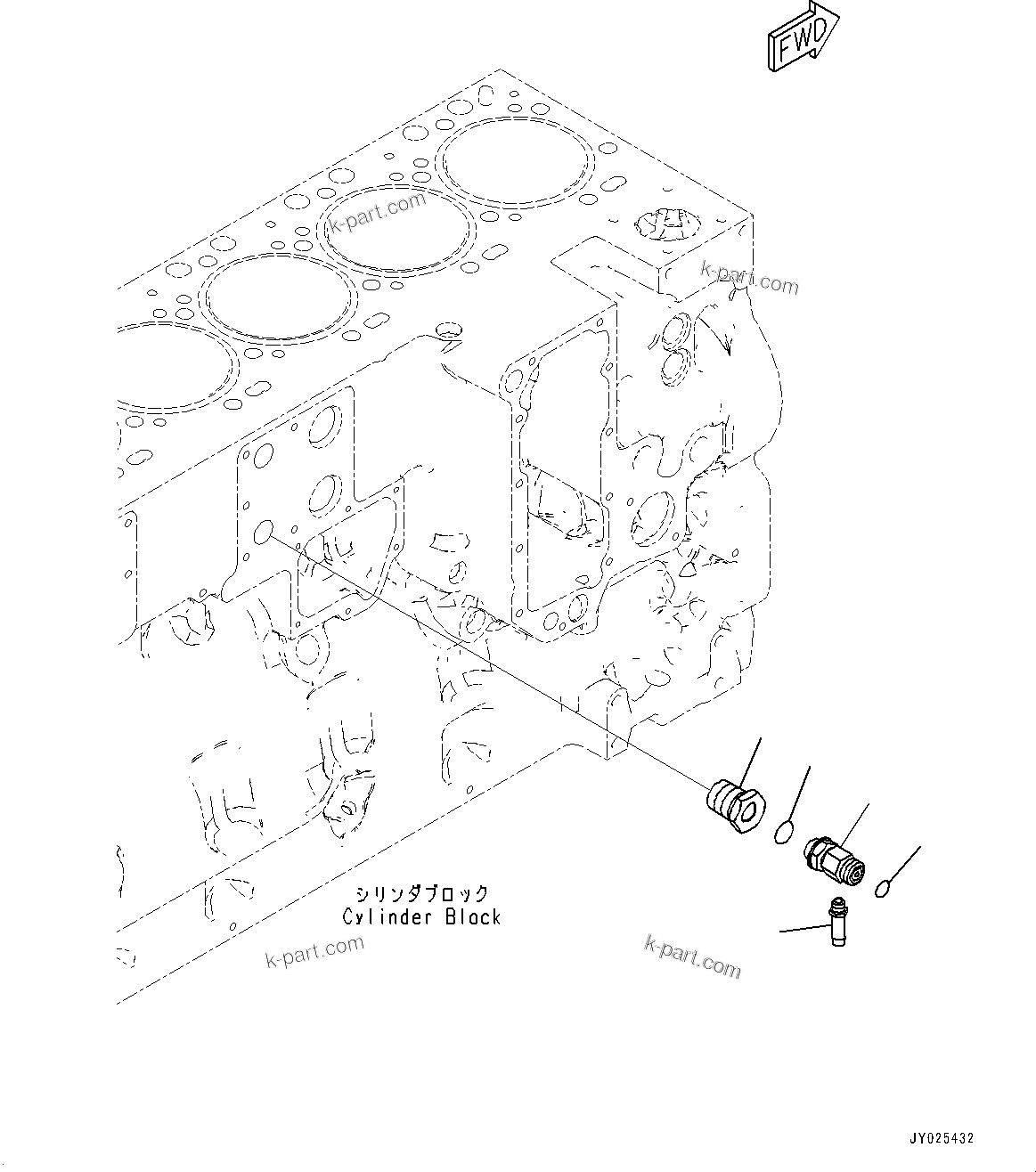 FWD

k-part.com

k-part.com

シリンダブロック
Cylinder Block

k-part.com

k-part.com

JY025432