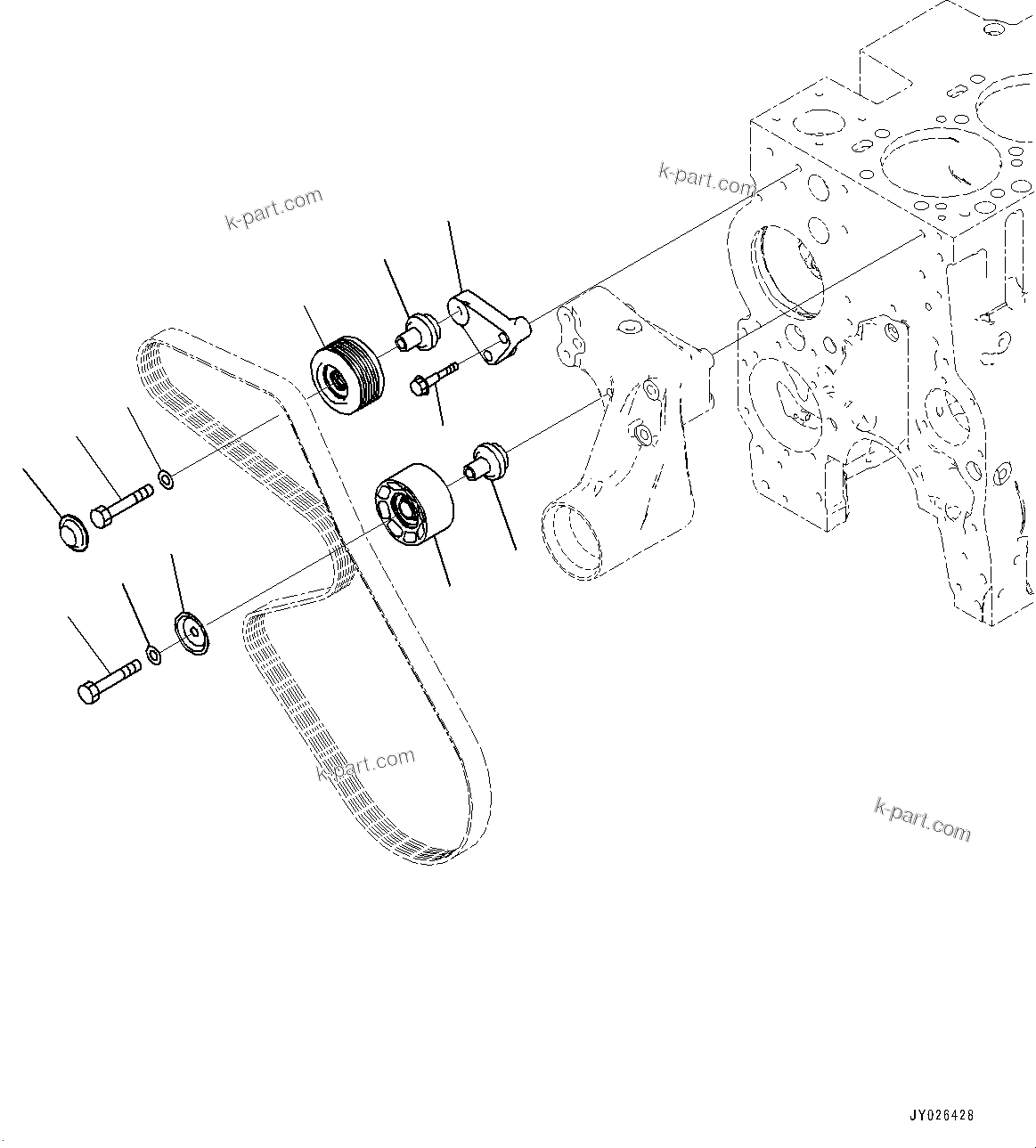 k-part.com

k-part.com

k-part.com

k-part.com

JY026428