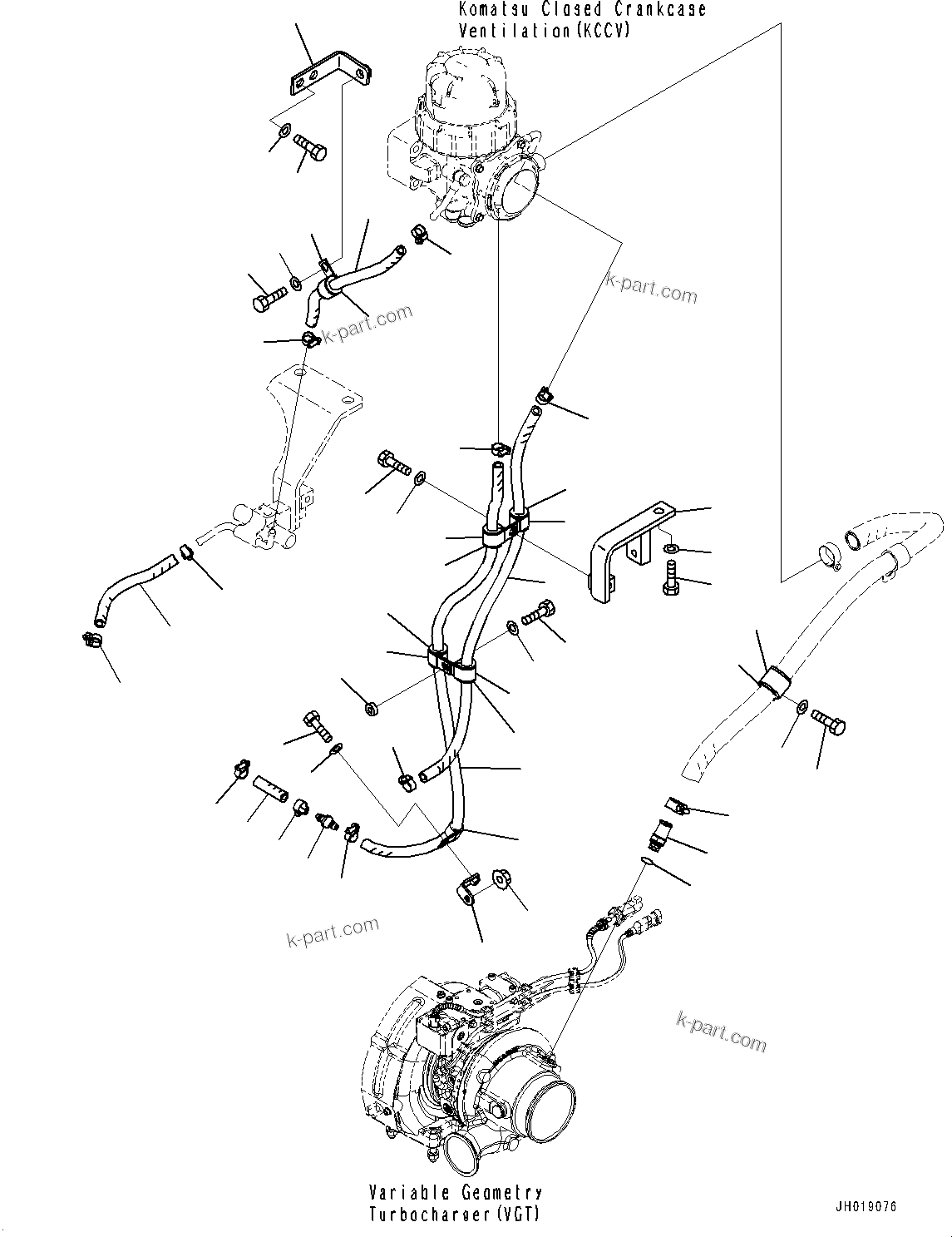 Komatsu Closed Crankcase Ventilation(KCCV)

k-part.com

k-part.com

k-part.com

k-part.com

Variable Geometry Turbocharger(VGT)

JH019076