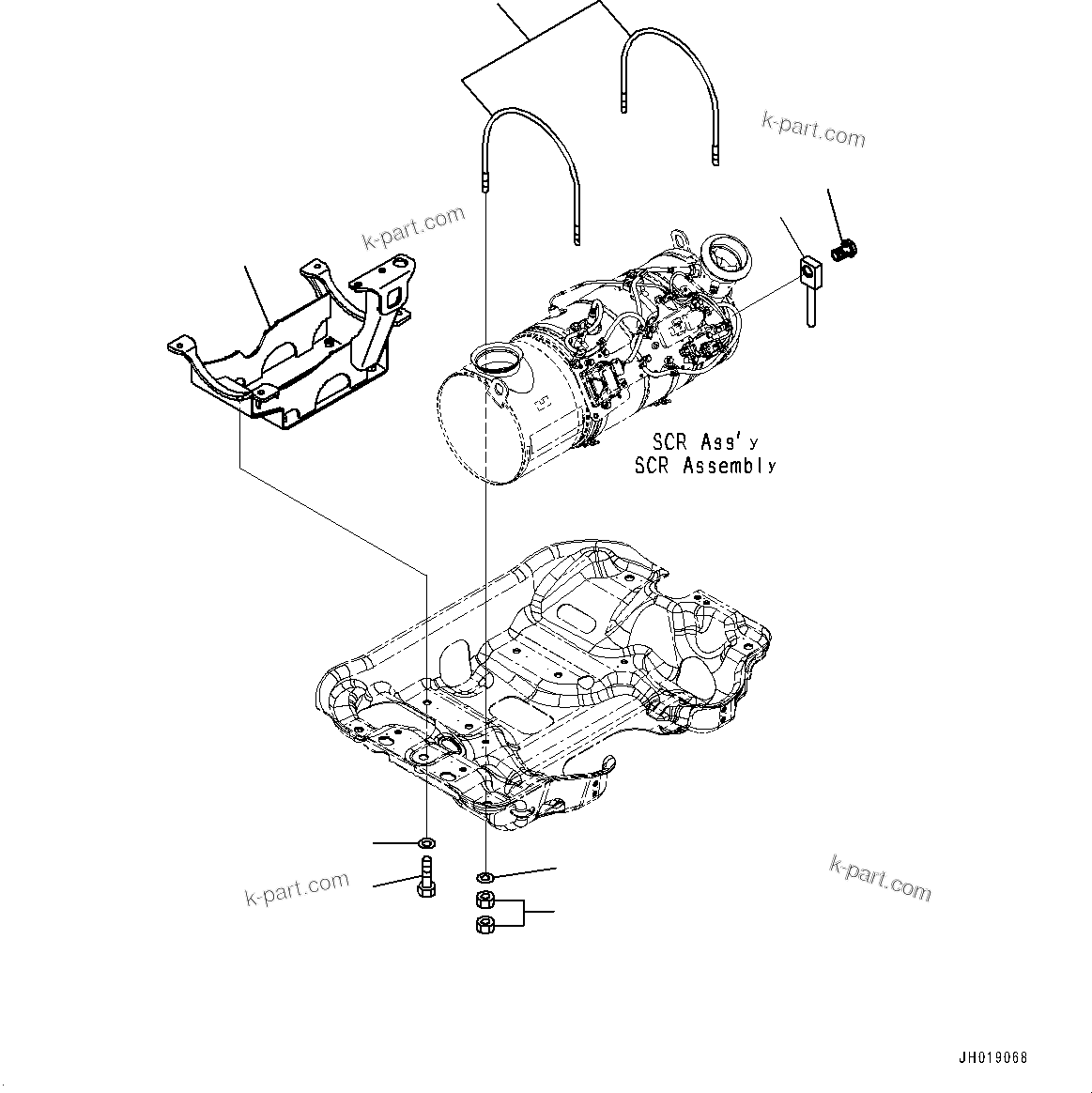 k-part.com

k-part.com

SCR Ass'y
SCR Assembly

k-part.com

k-part.com

JH019068