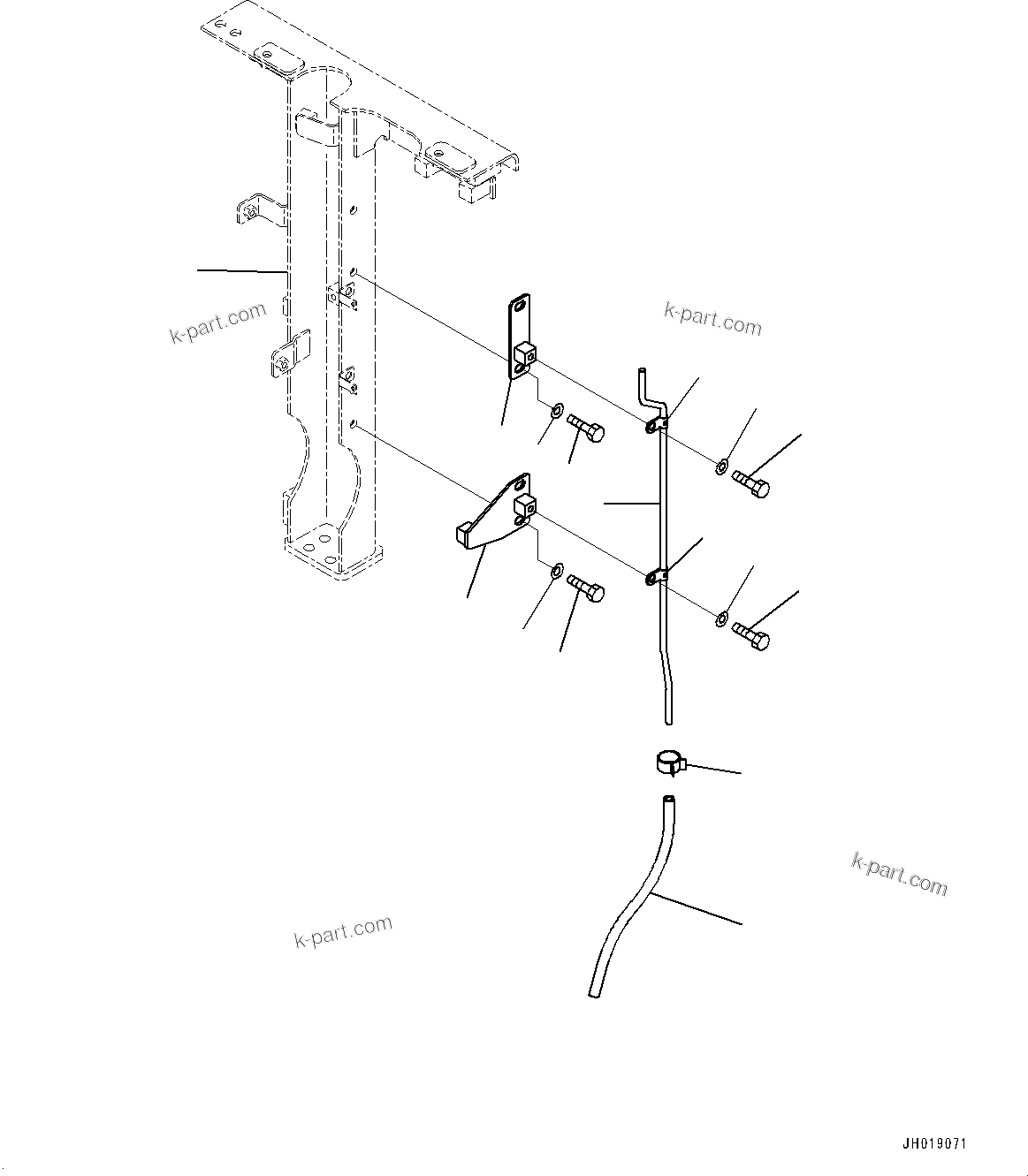 k-part.com

k-part.com

k-part.com

k-part.com

JH019071