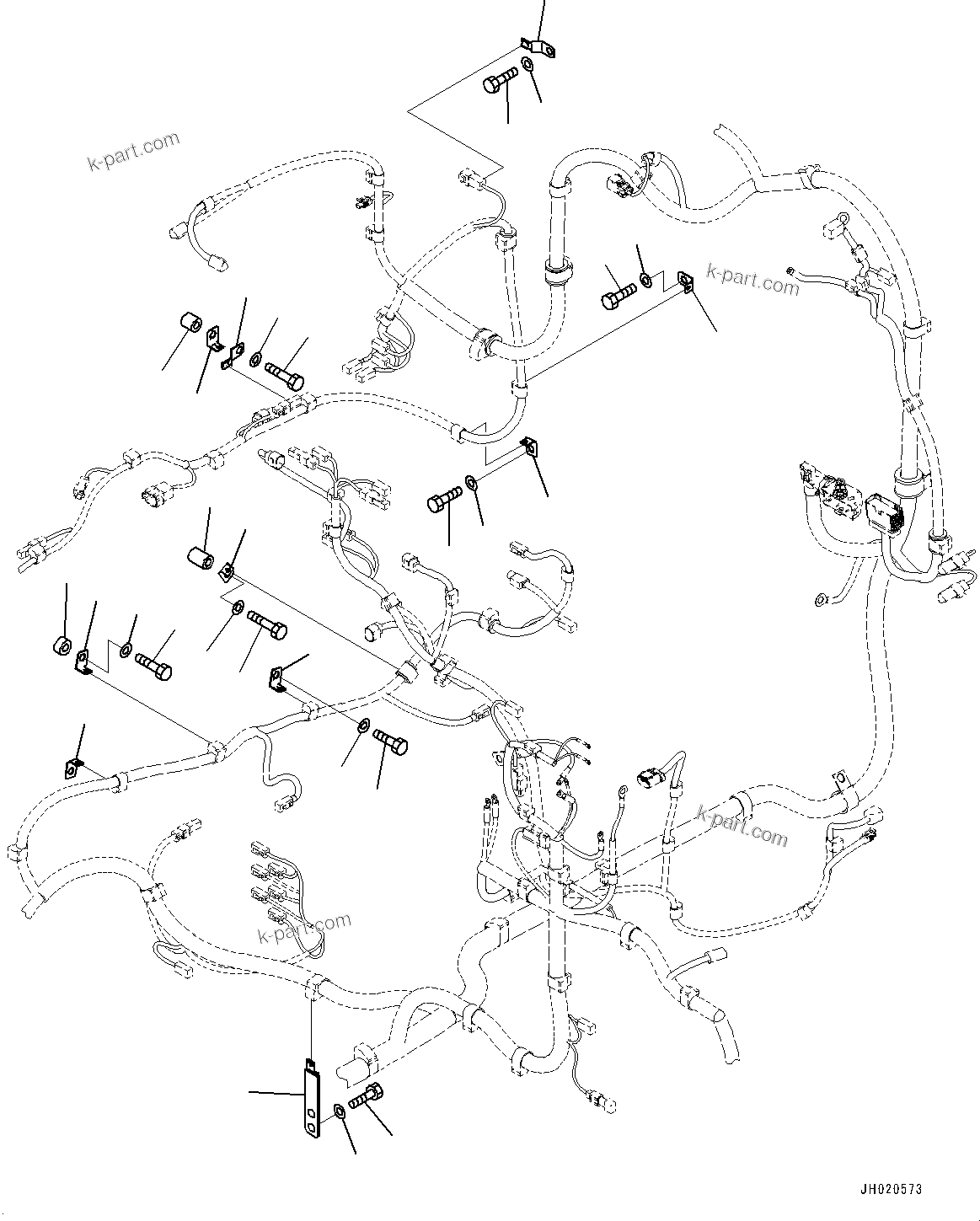 k-part.com

k-part.com

k-part.com

k-part.com

JH020573