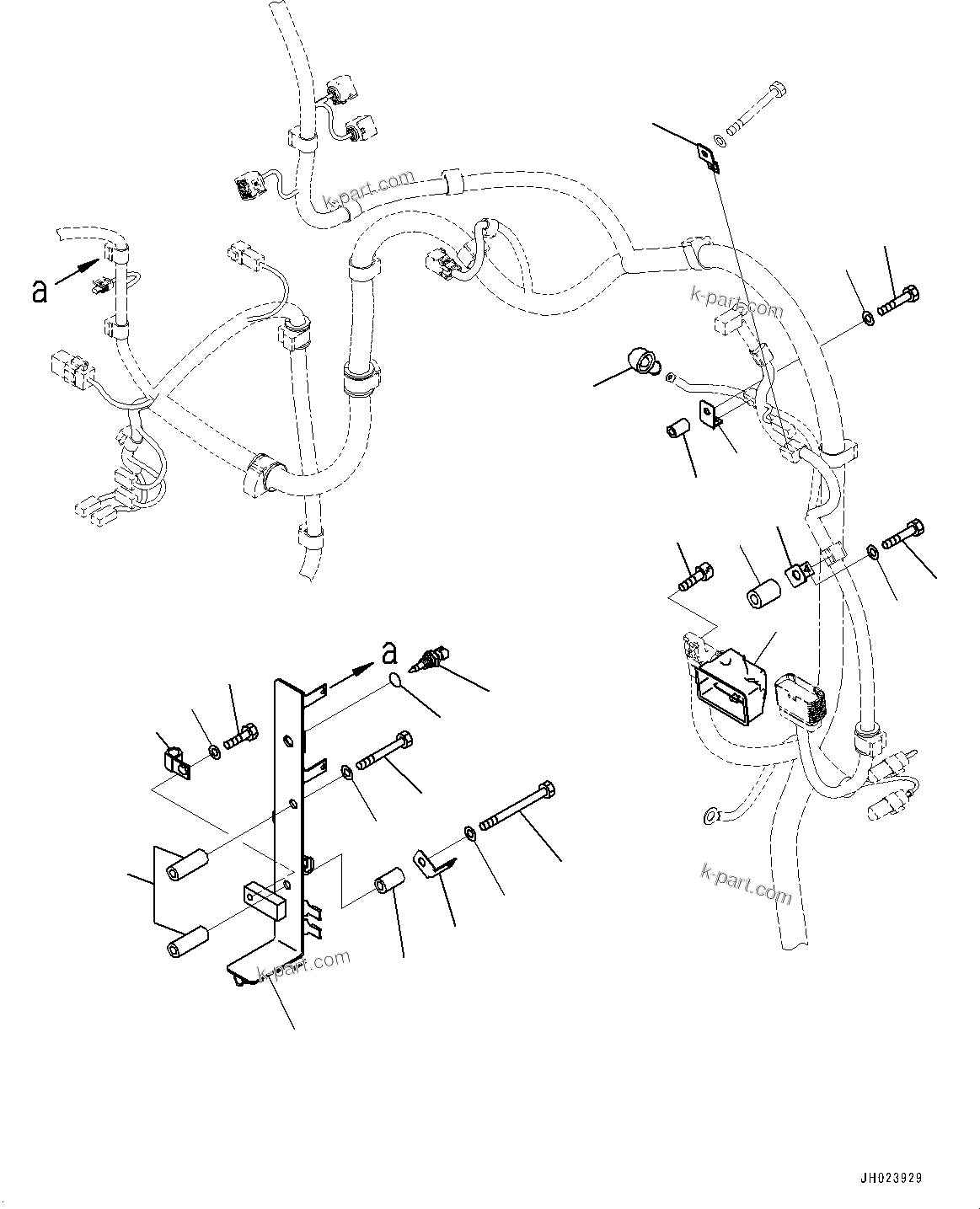 k-part.com

a

k-part.com

a

k-part.com

k-part.com

JH023929