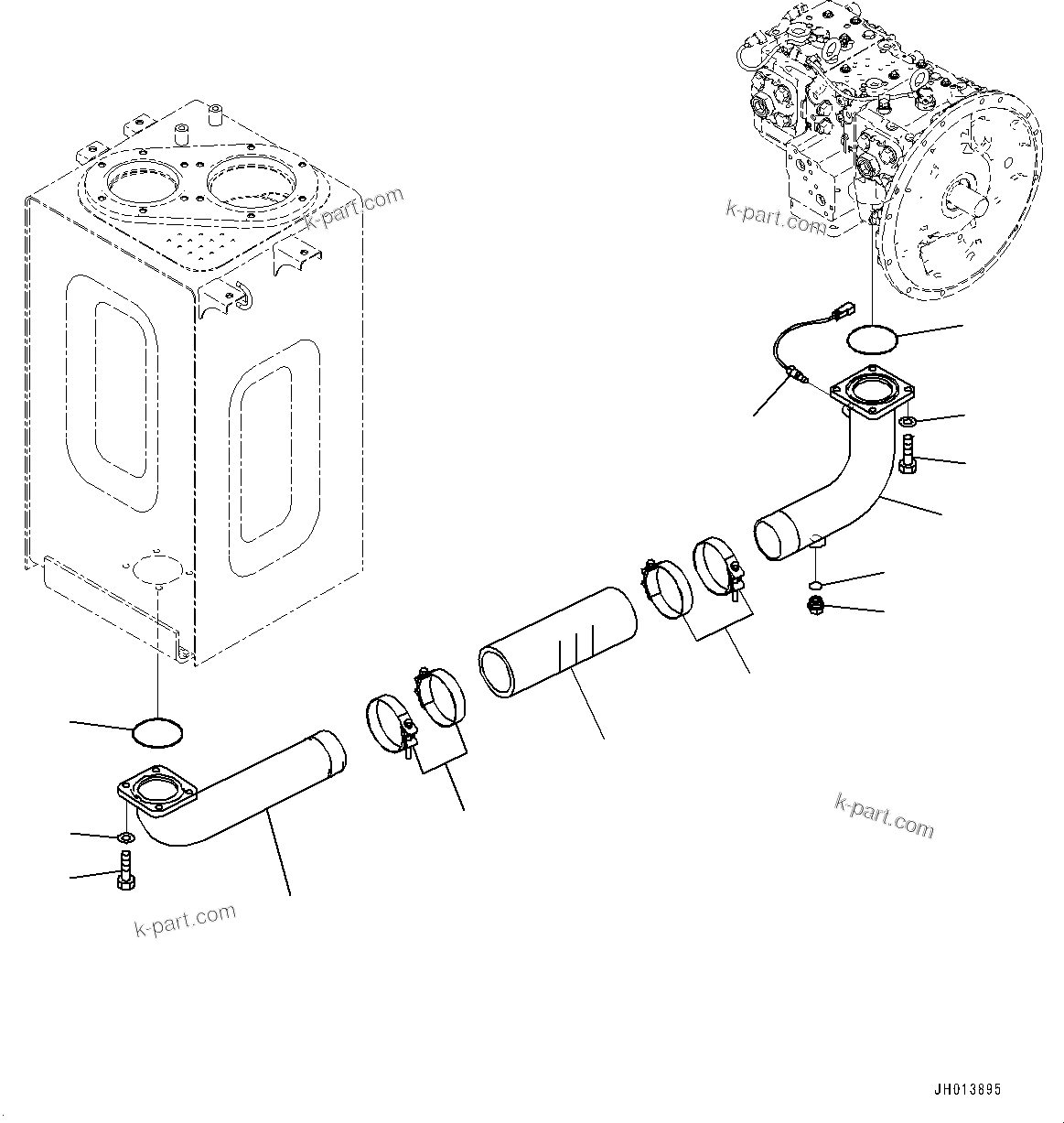 k-part.com

k-part.com

k-part.com

k-part.com

JH013895