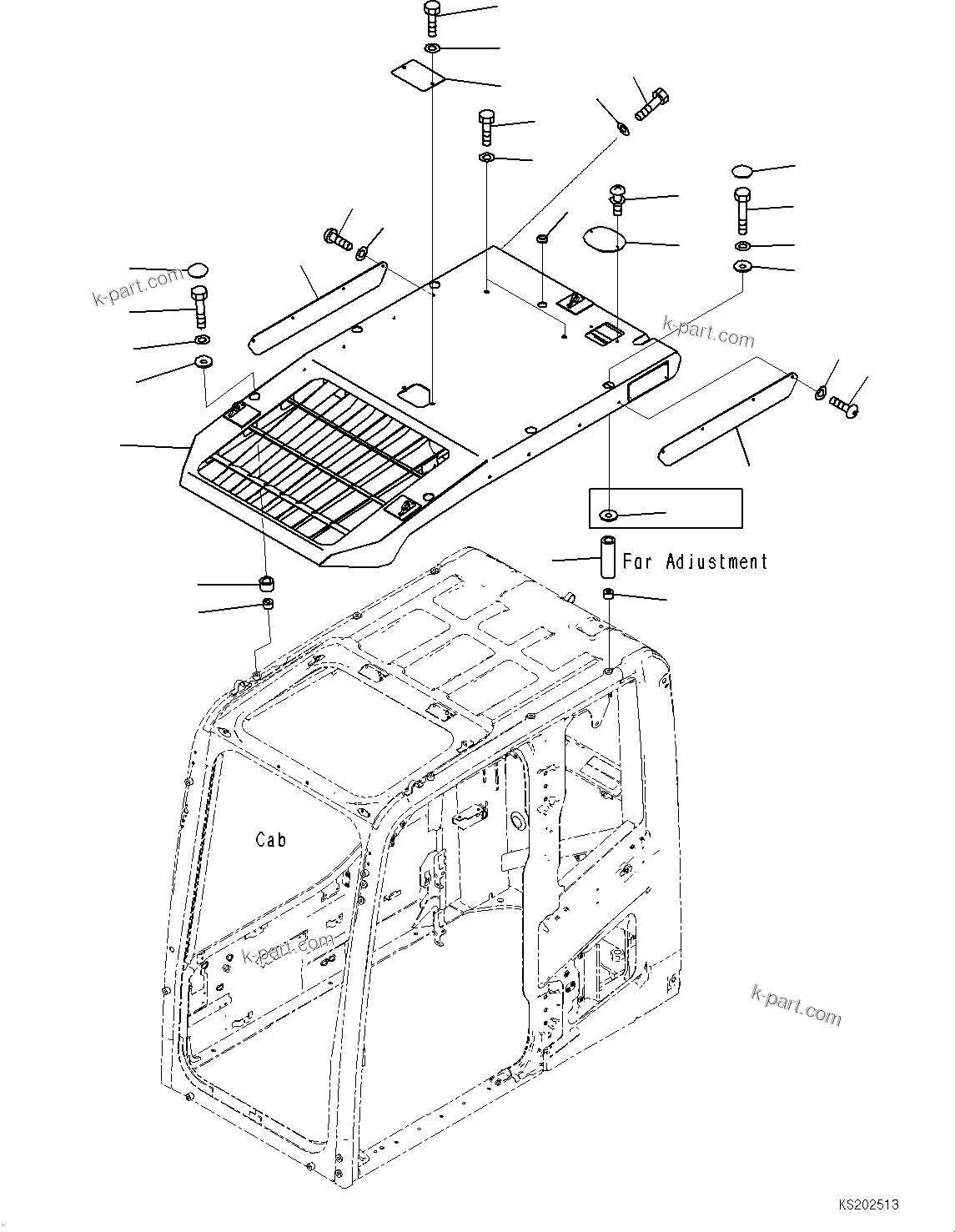 k-part.com

k-part.com

For Adjustment

Cab

k-part.com

k-part.com

KS202513