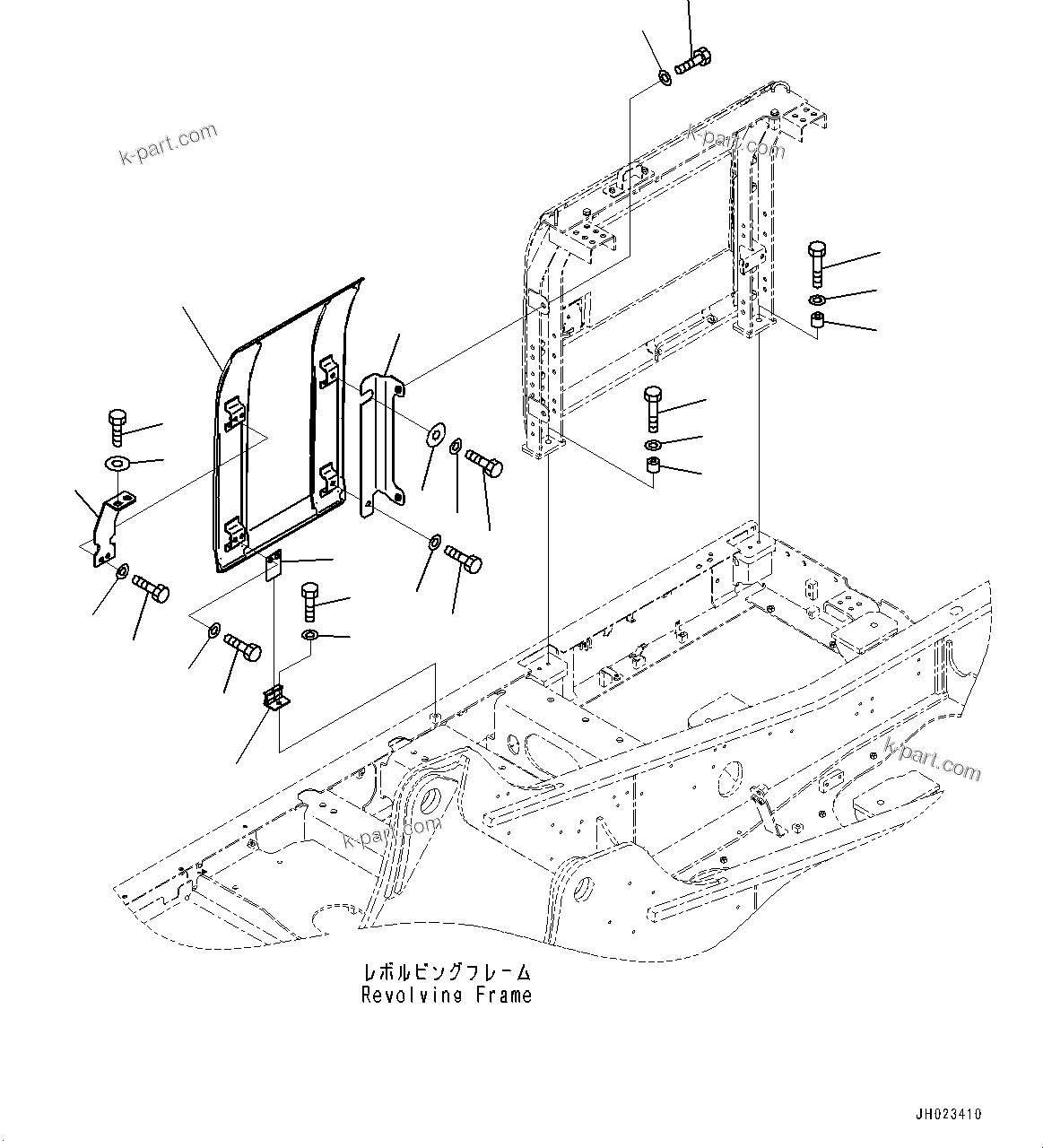 k-part.com

k-part.com

k-part.com

k-part.com

レボルビングフレーム
Revolving Frame

JH023410