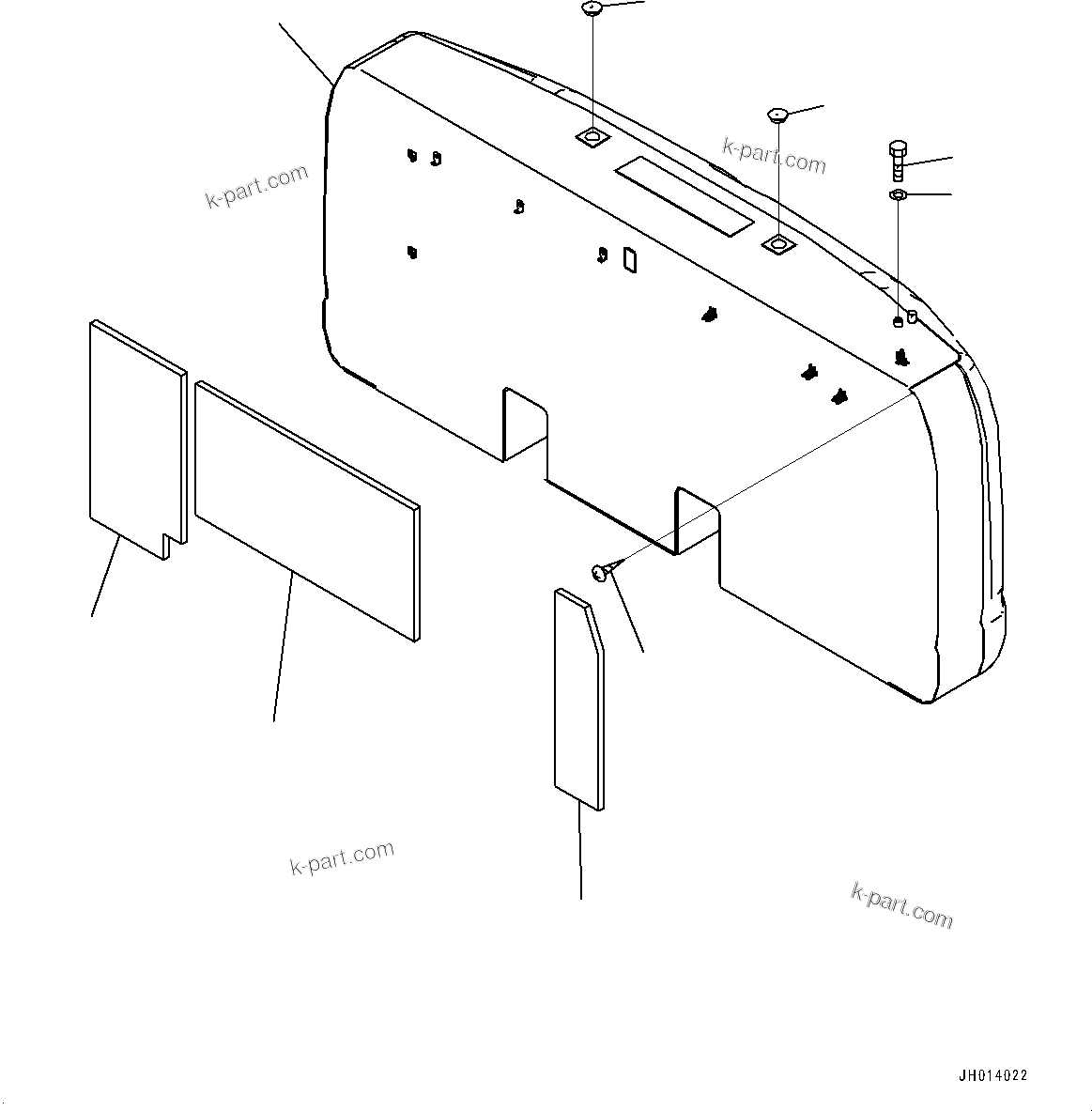 k-part.com

k-part.com

k-part.com

k-part.com

JH014022