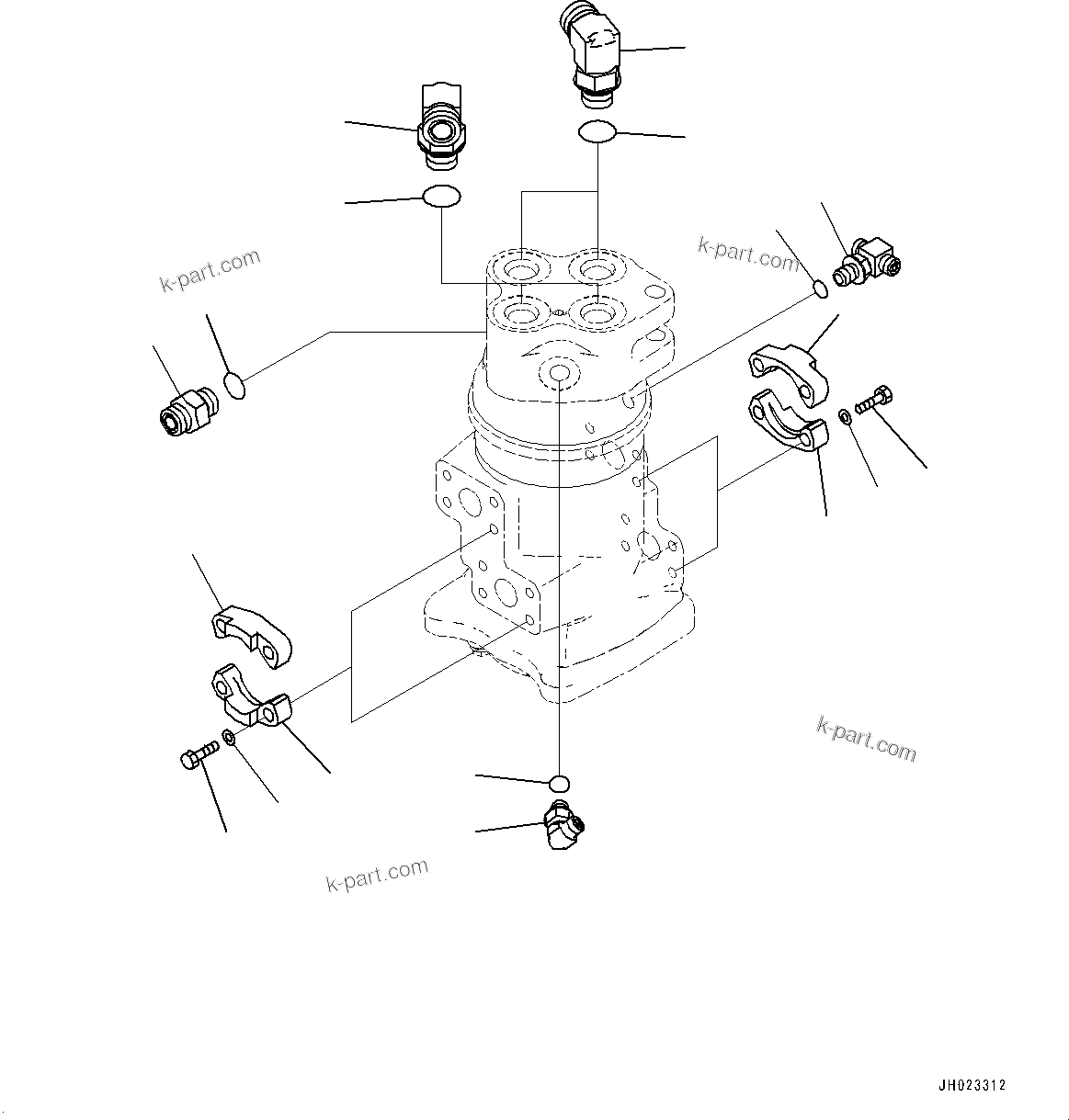 k-part.com

k-part.com

k-part.com

k-part.com

JH023312