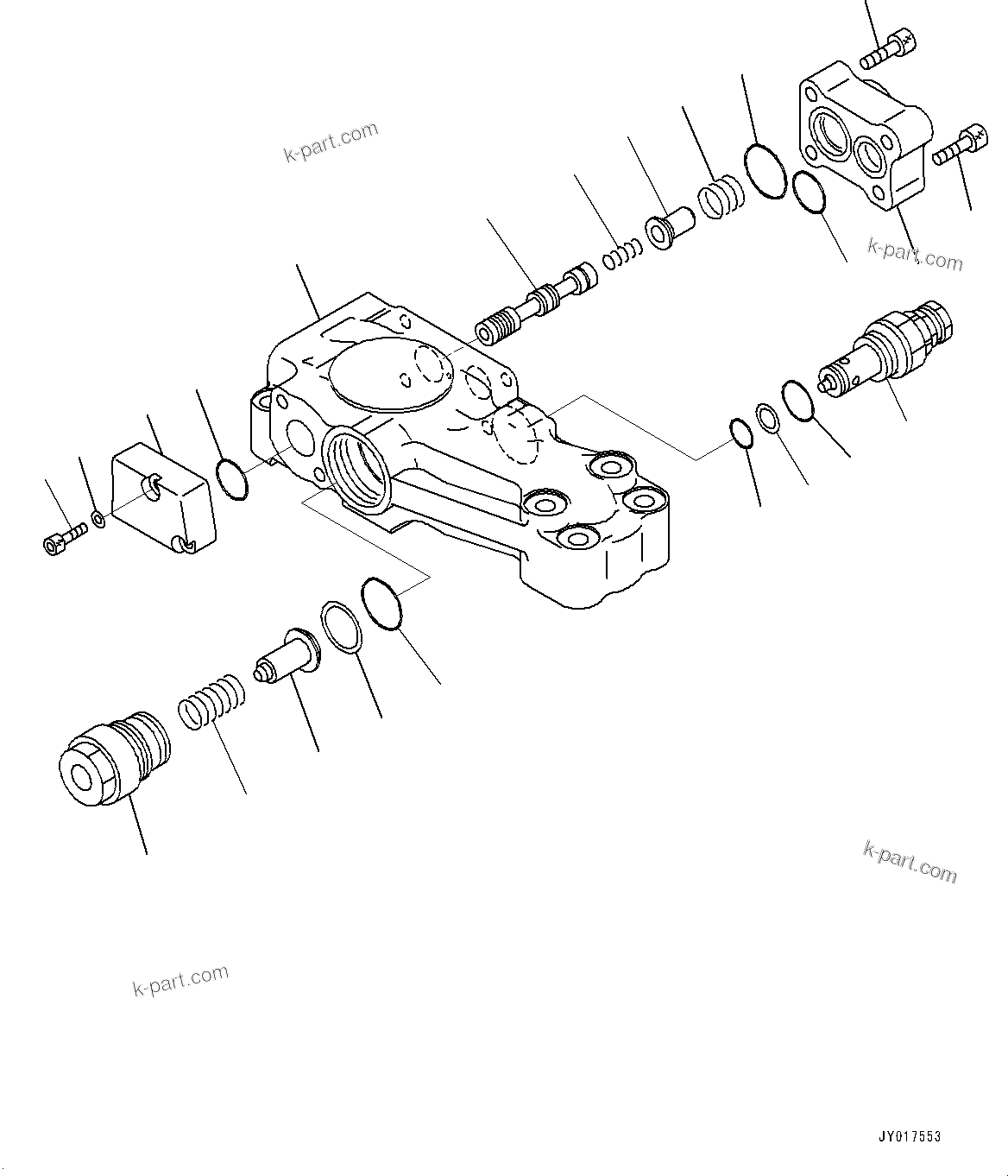 k-part.com

k-part.com

k-part.com

k-part.com

JY017553