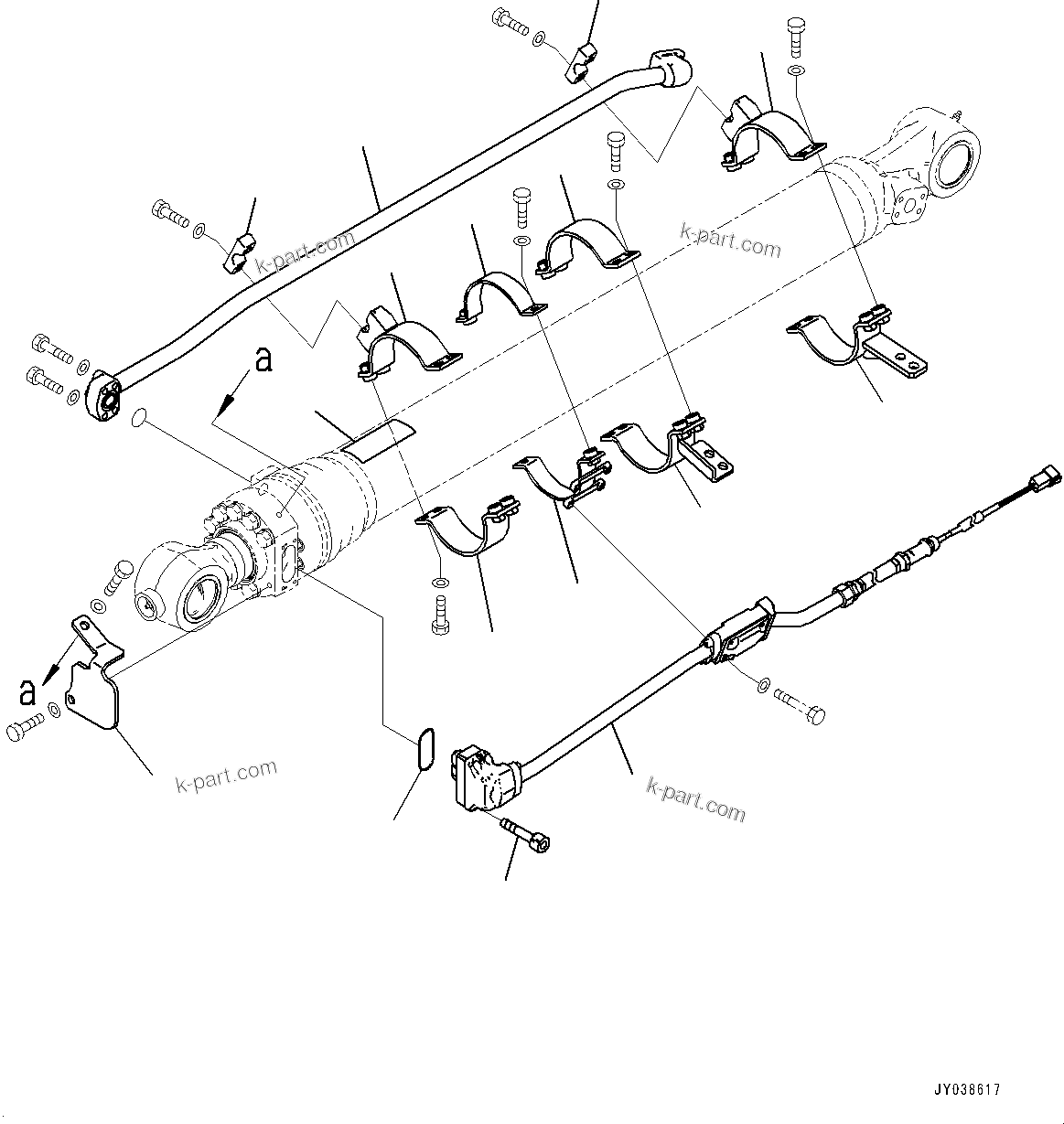 k-part.com

k-part.com

a

a

k-part.com

k-part.com

JY038617