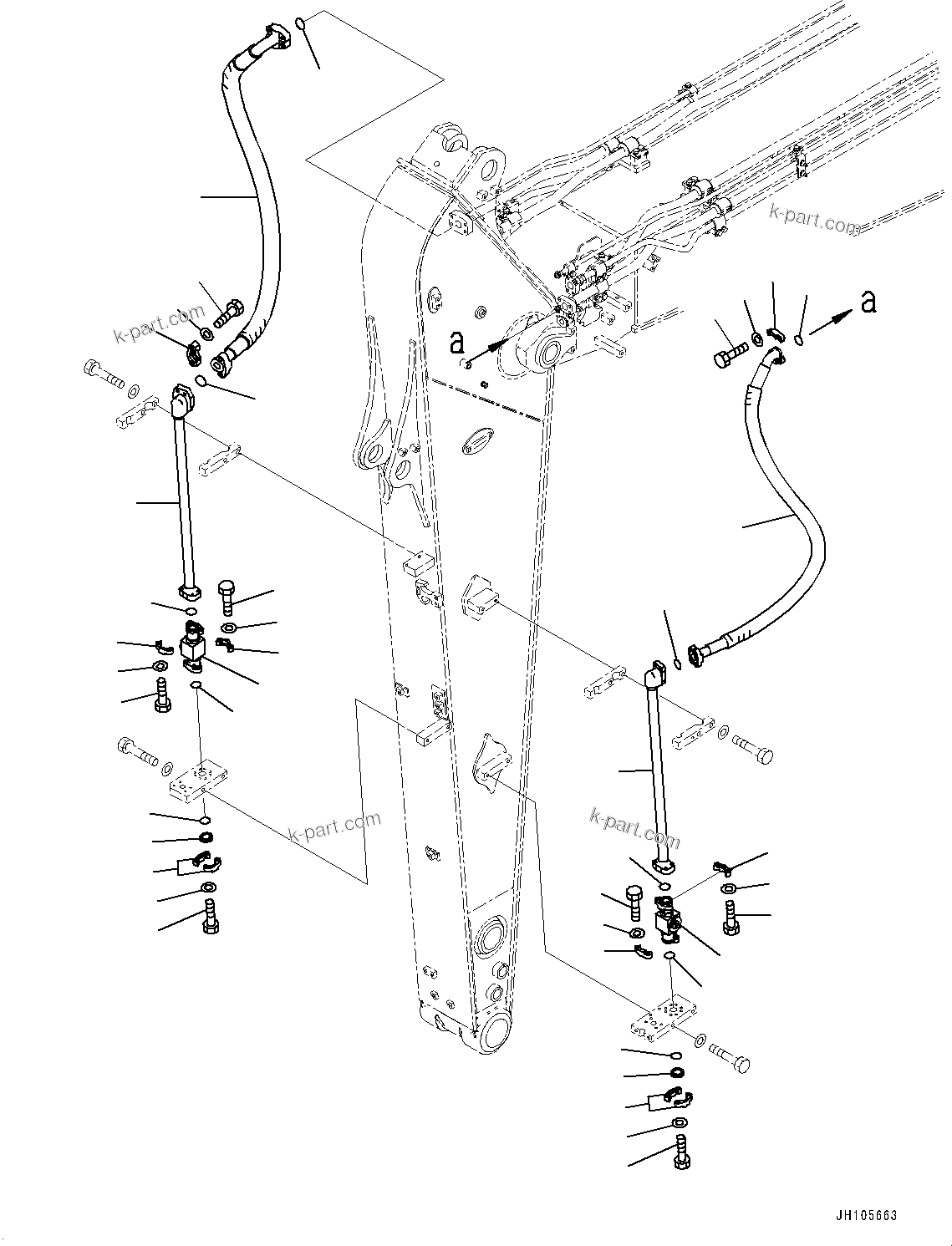 k-part.com

k-part.com

a

a

k-part.com

k-part.com

JH105663