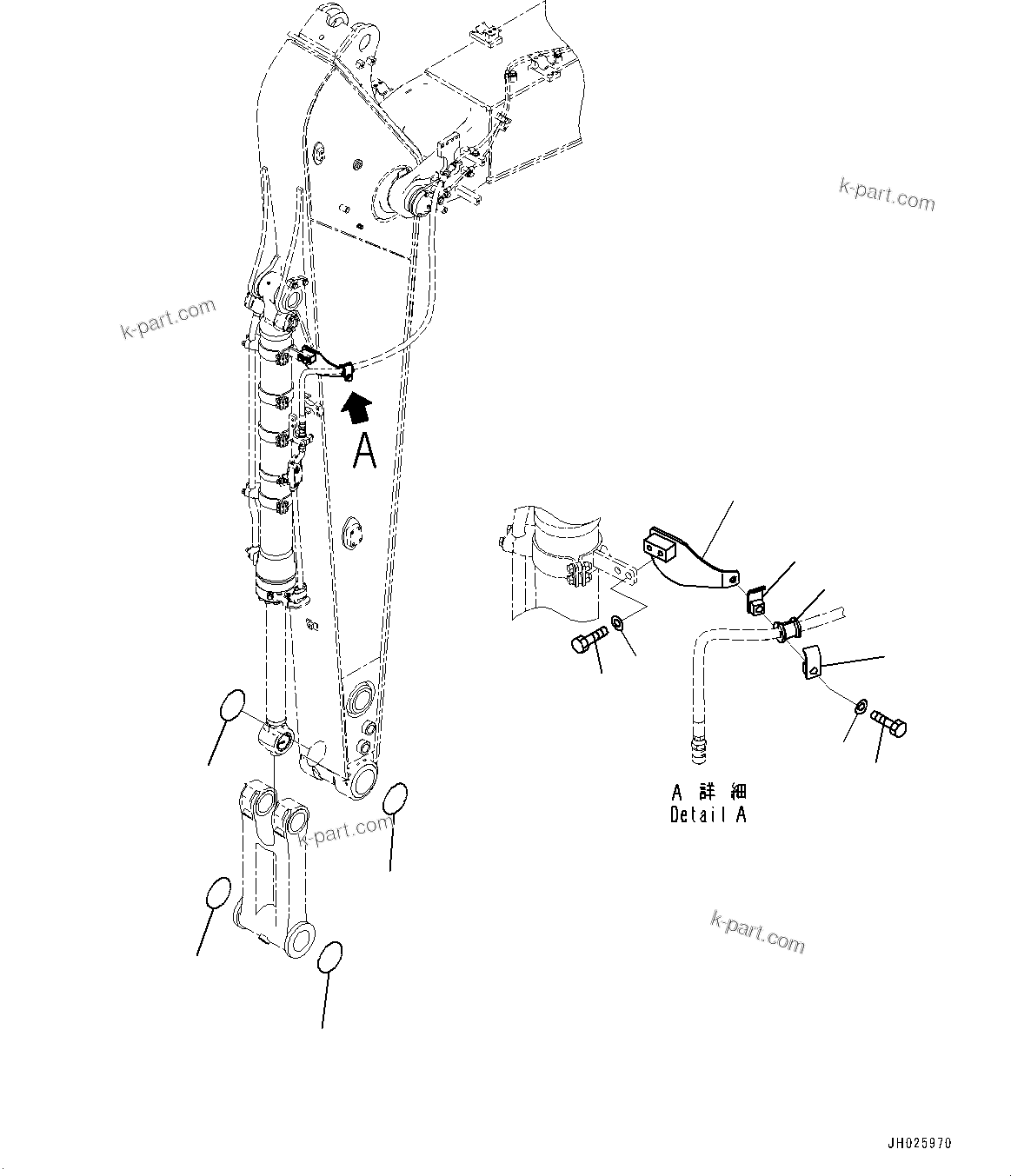 k-part.com

k-part.com

A

A 詳 細
Detail A

k-part.com

k-part.com

JH025970