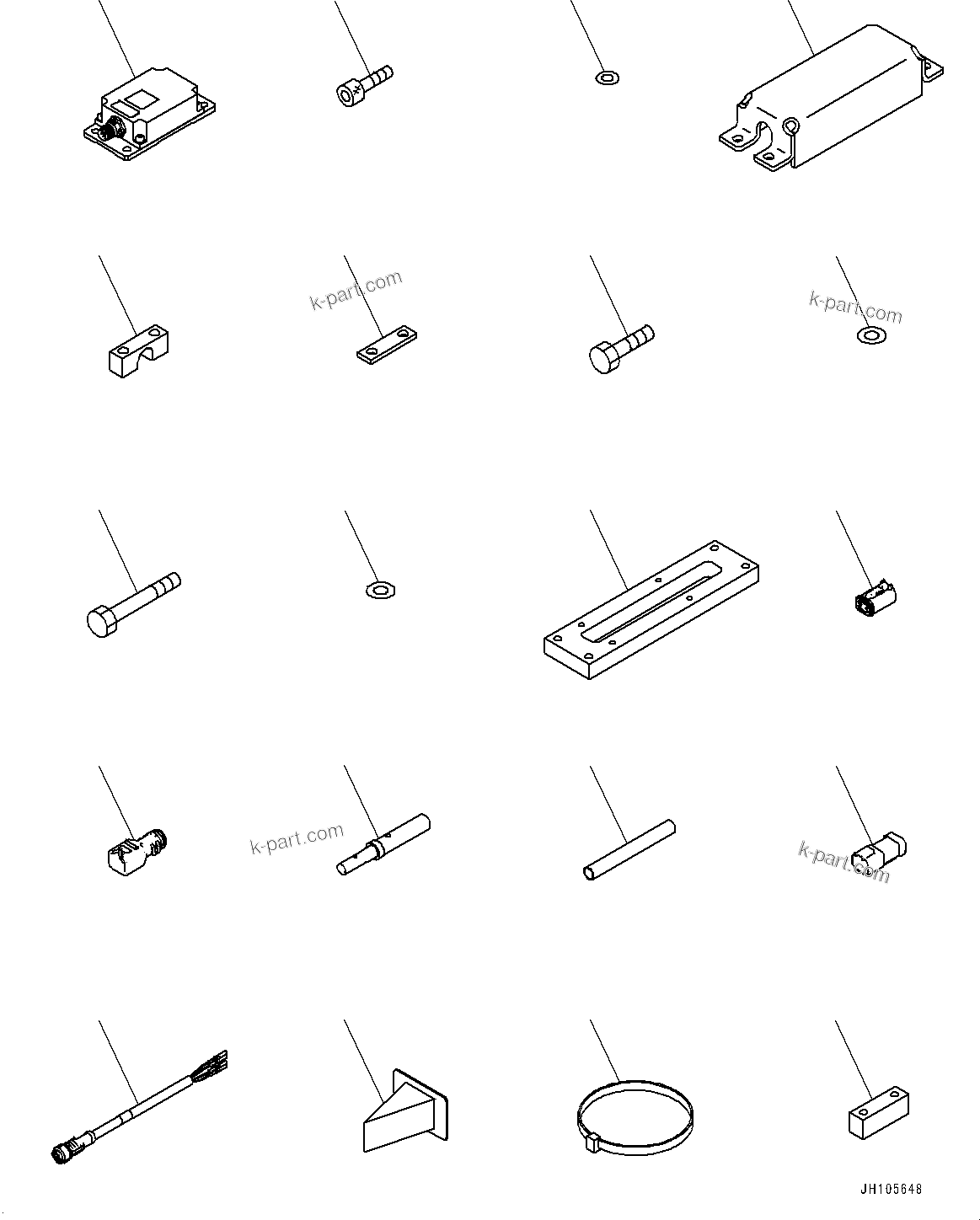 k-part.com

k-part.com

k-part.com

k-part.com

JH105648