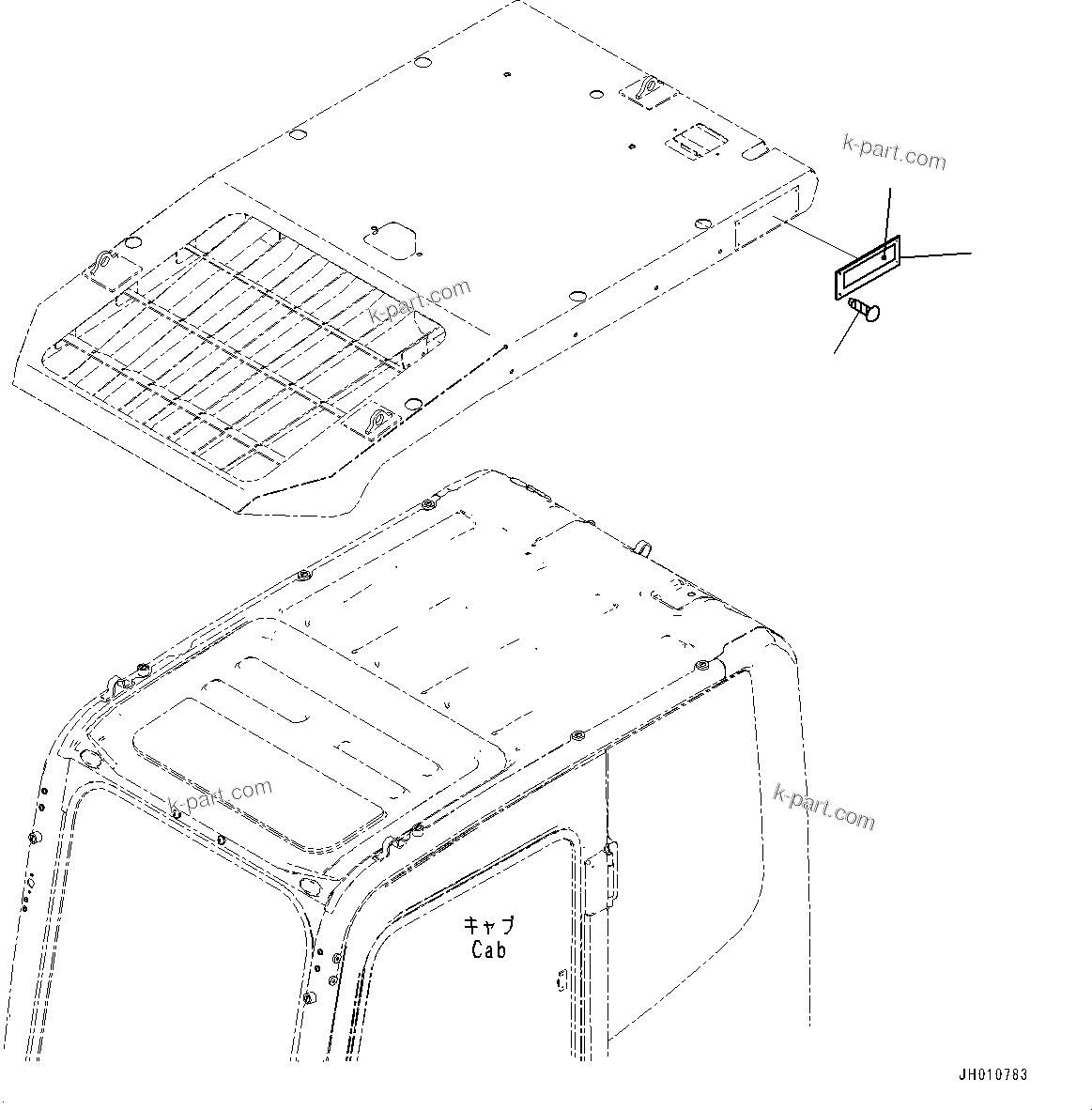 k-part.com

k-part.com

k-part.com

k-part.com

キャブ
Cab

JH010783