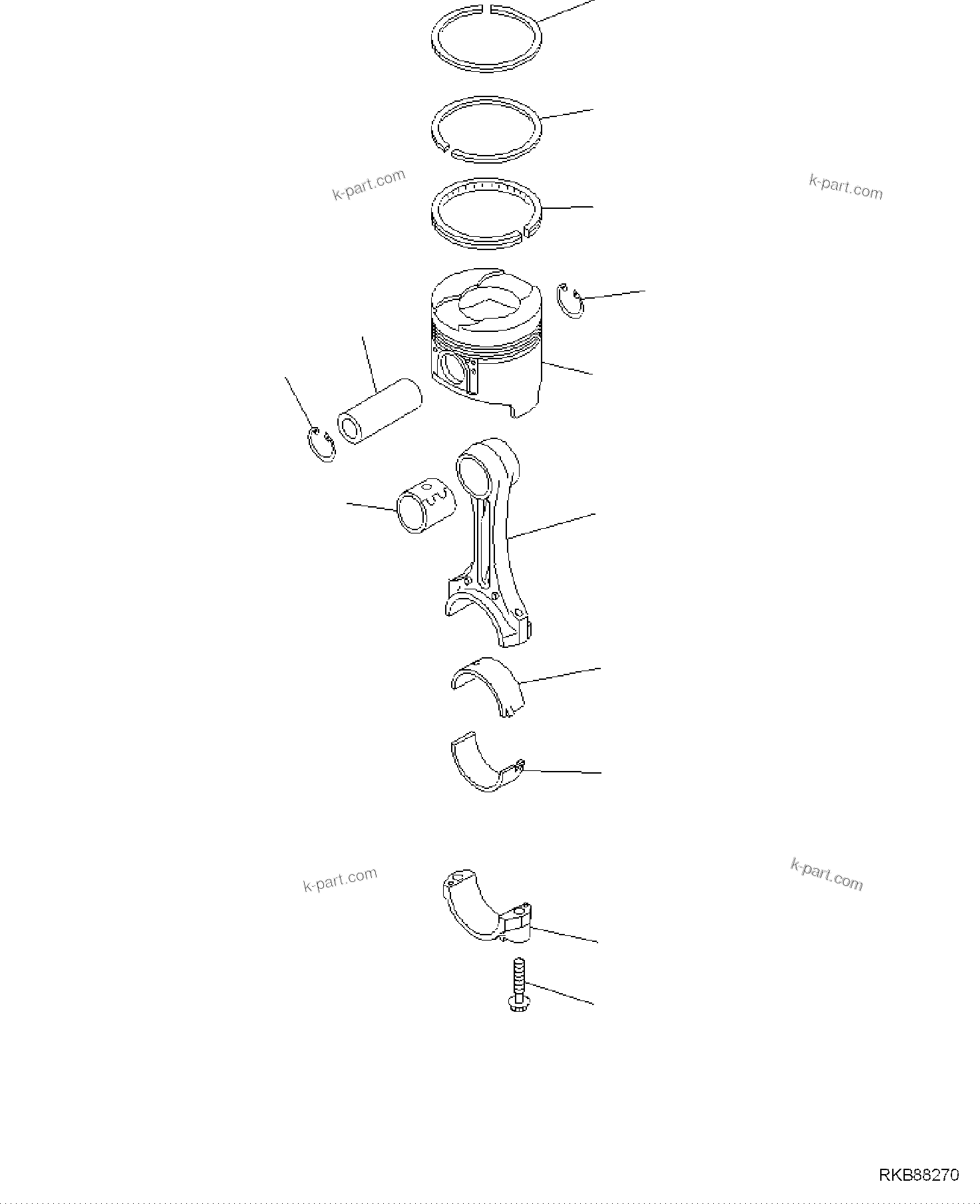 k-part.com

k-part.com

k-part.com

k-part.com

RKB88270