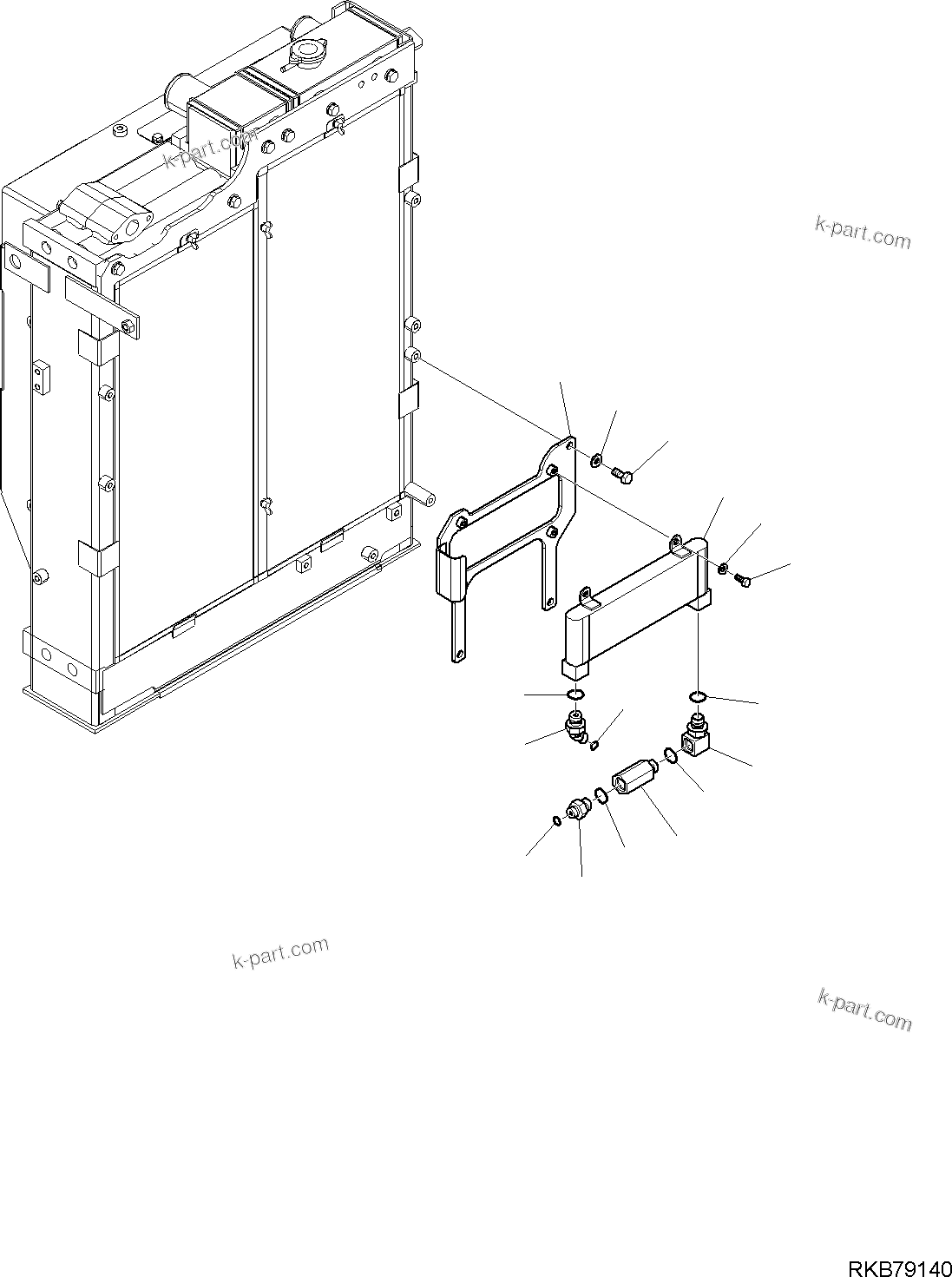 k-part.com

k-part.com

k-part.com

k-part.com

RKB79140