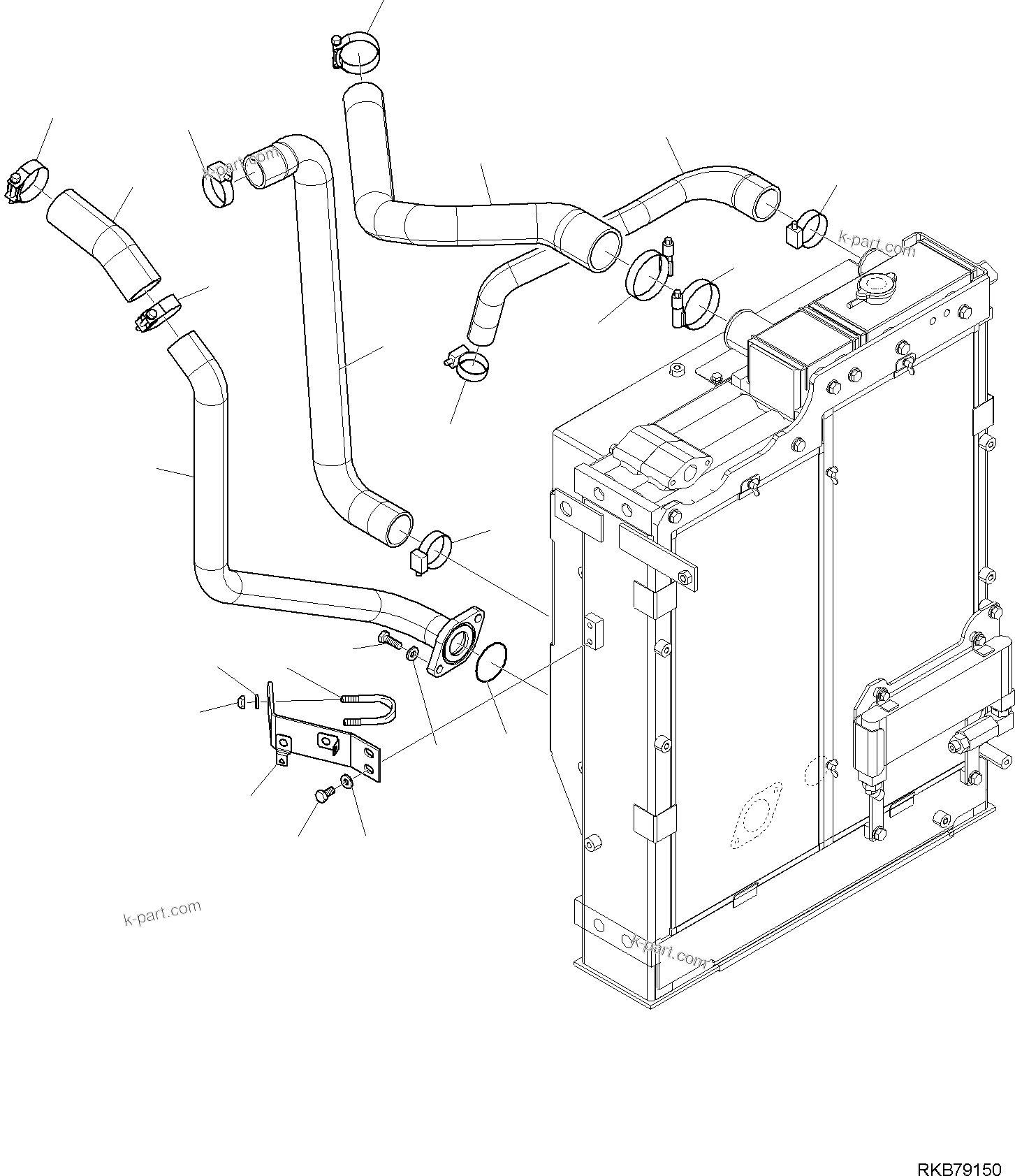 k-part.com

k-part.com

k-part.com

k-part.com

RKB79150