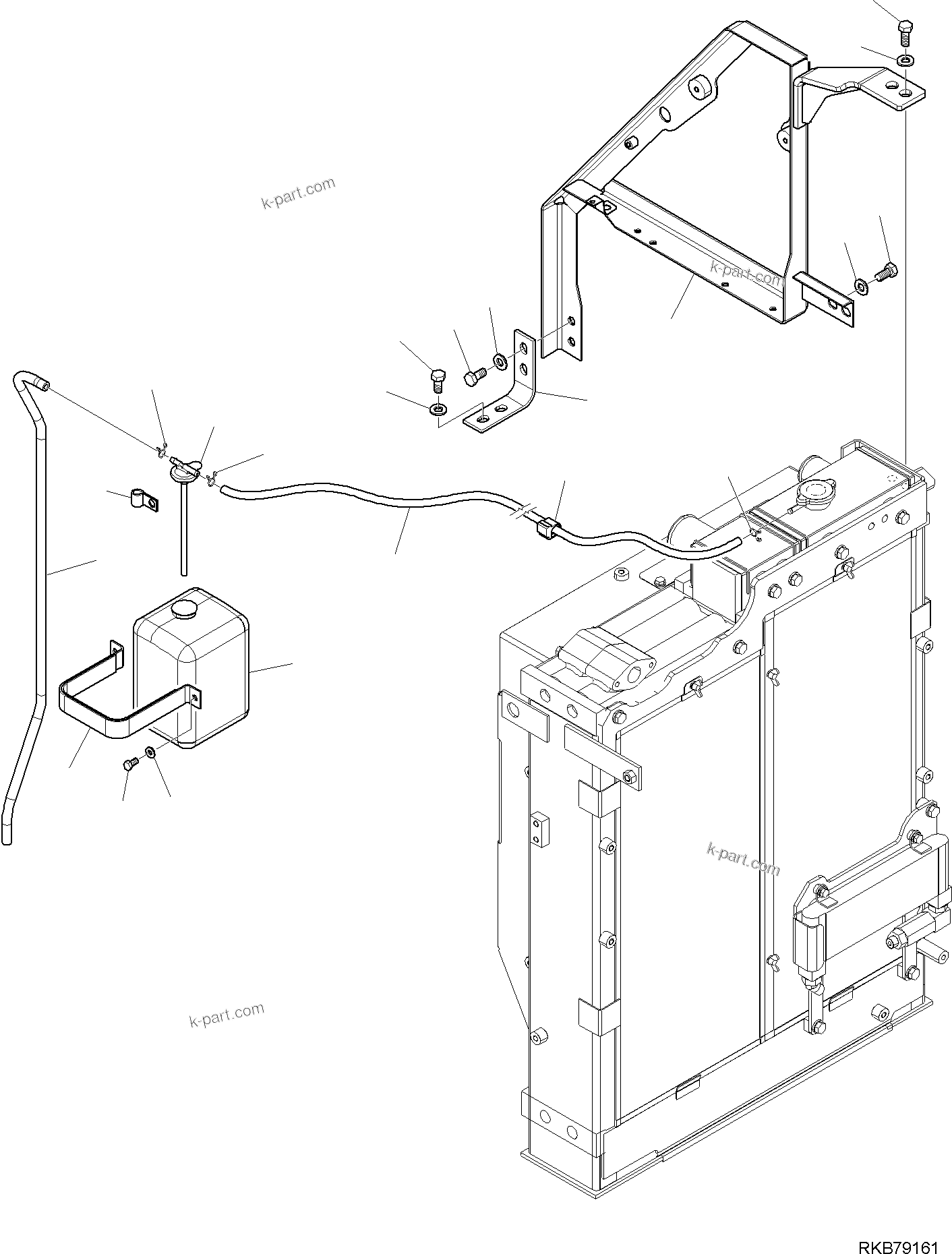 k-part.com

k-part.com

k-part.com

k-part.com

RKB79161