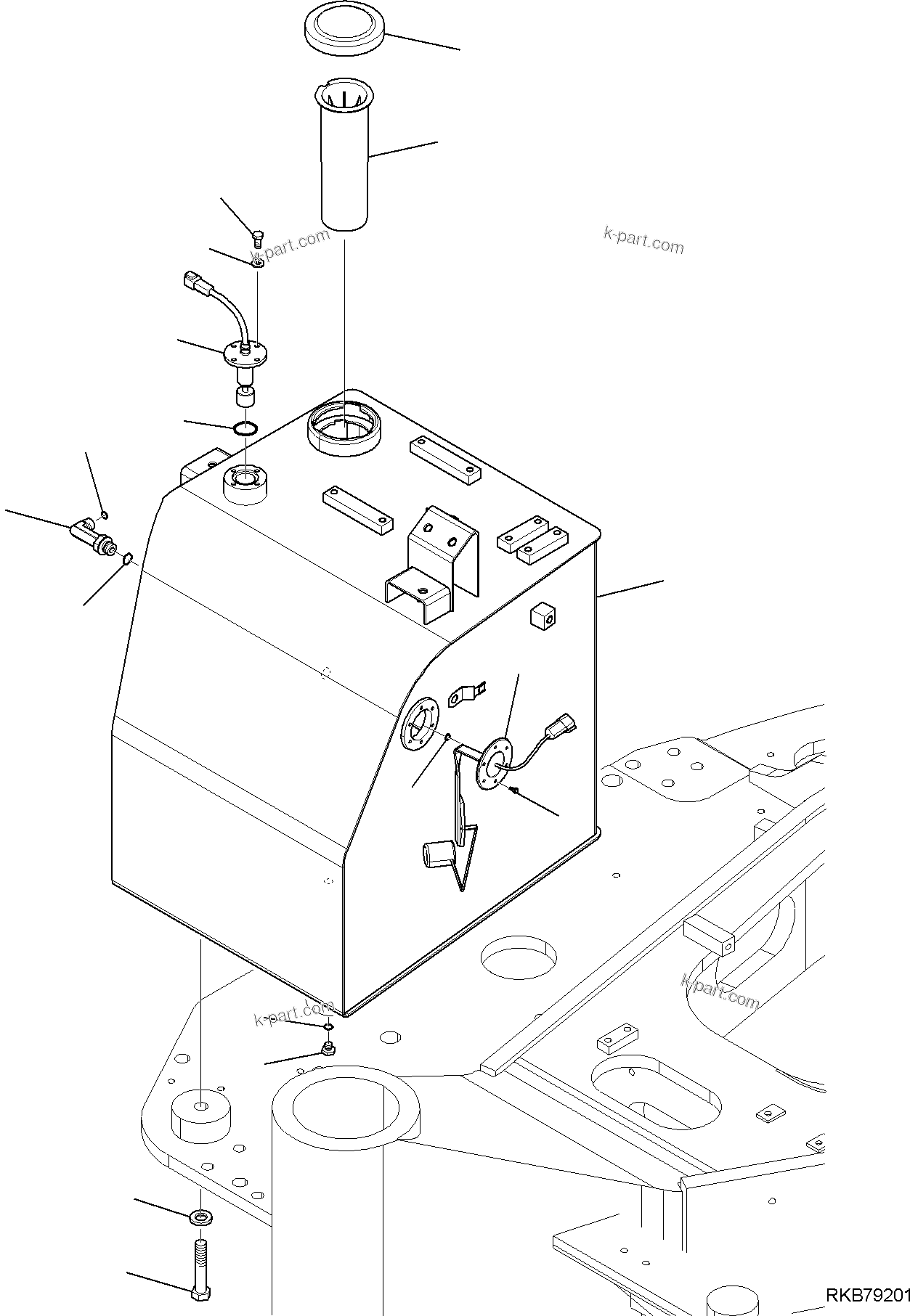 k-part.com

k-part.com

k-part.com

k-part.com

RKB79201