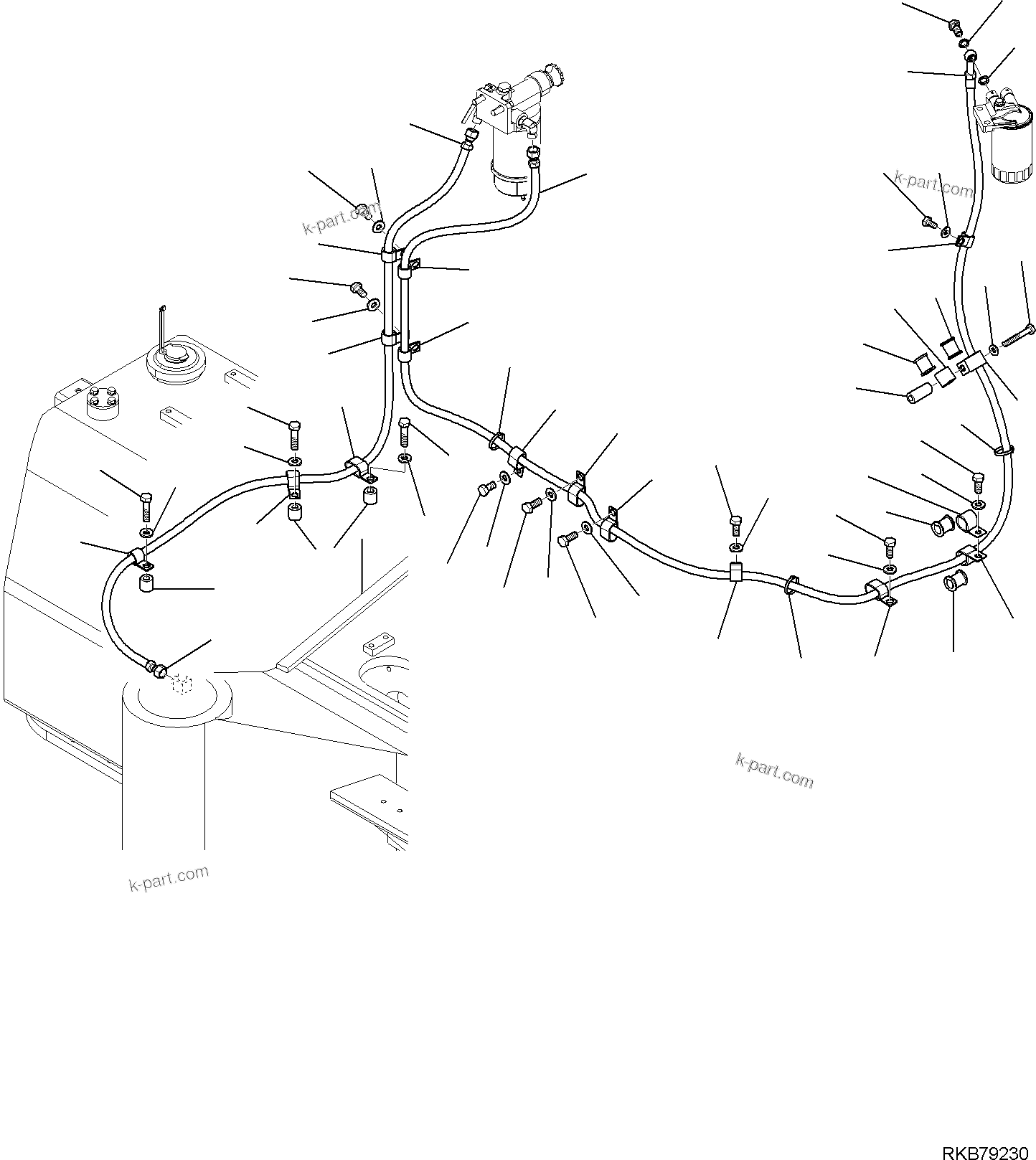 k-part.com

k-part.com

k-part.com

k-part.com

RKB79230