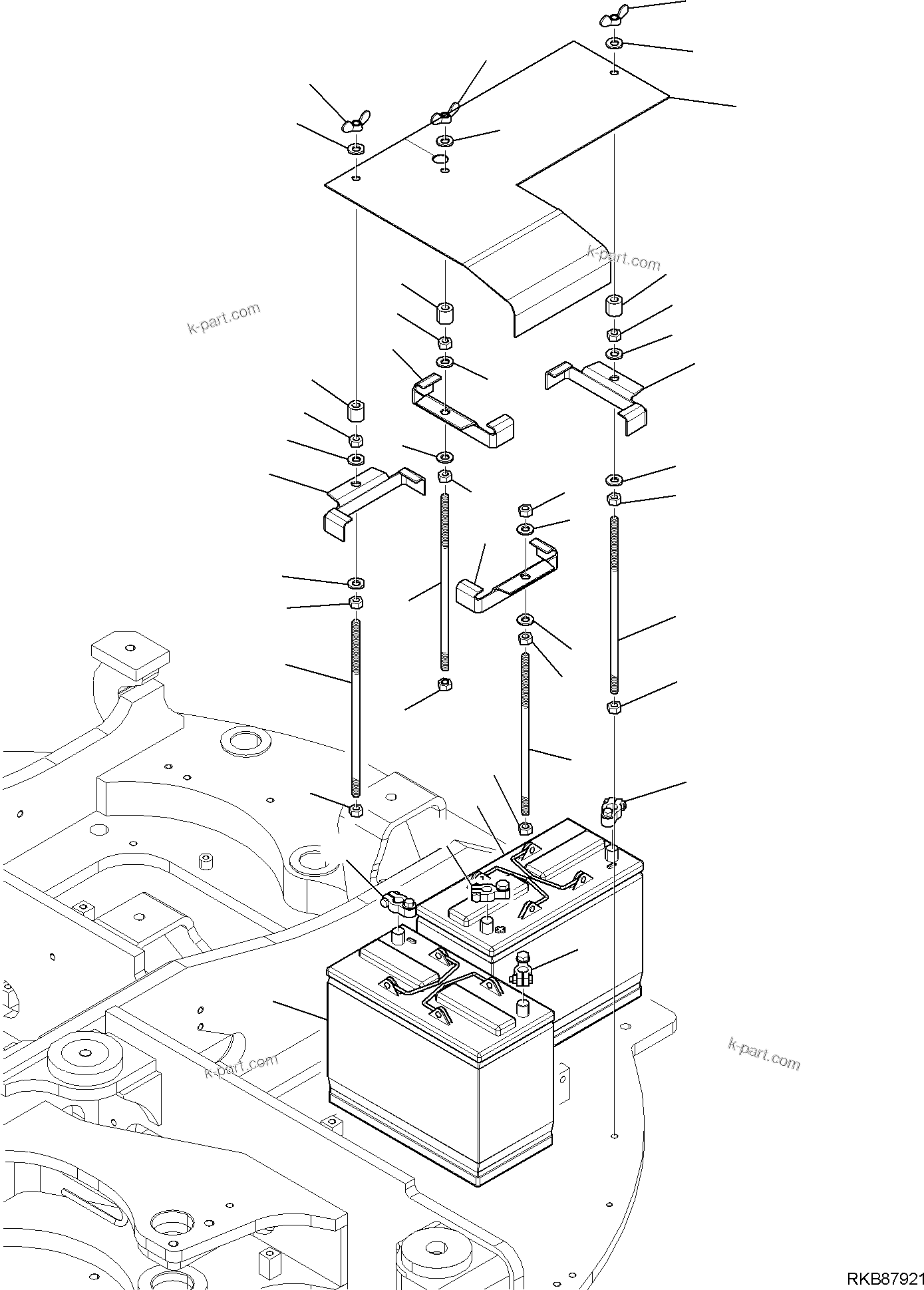 k-part.com

k-part.com

k-part.com

k-part.com

RKB87921