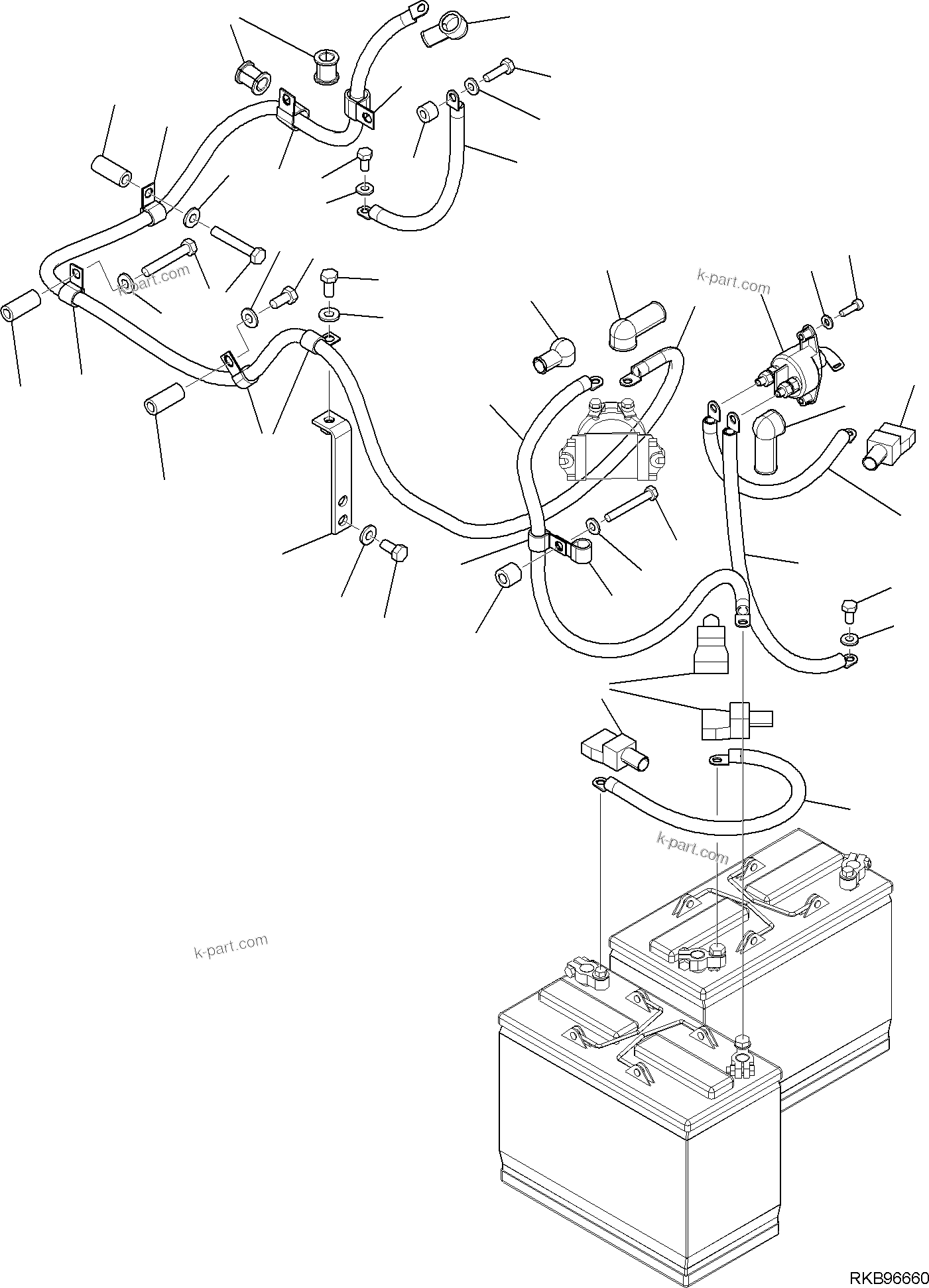 k-part.com

k-part.com

k-part.com

k-part.com

RKB96660