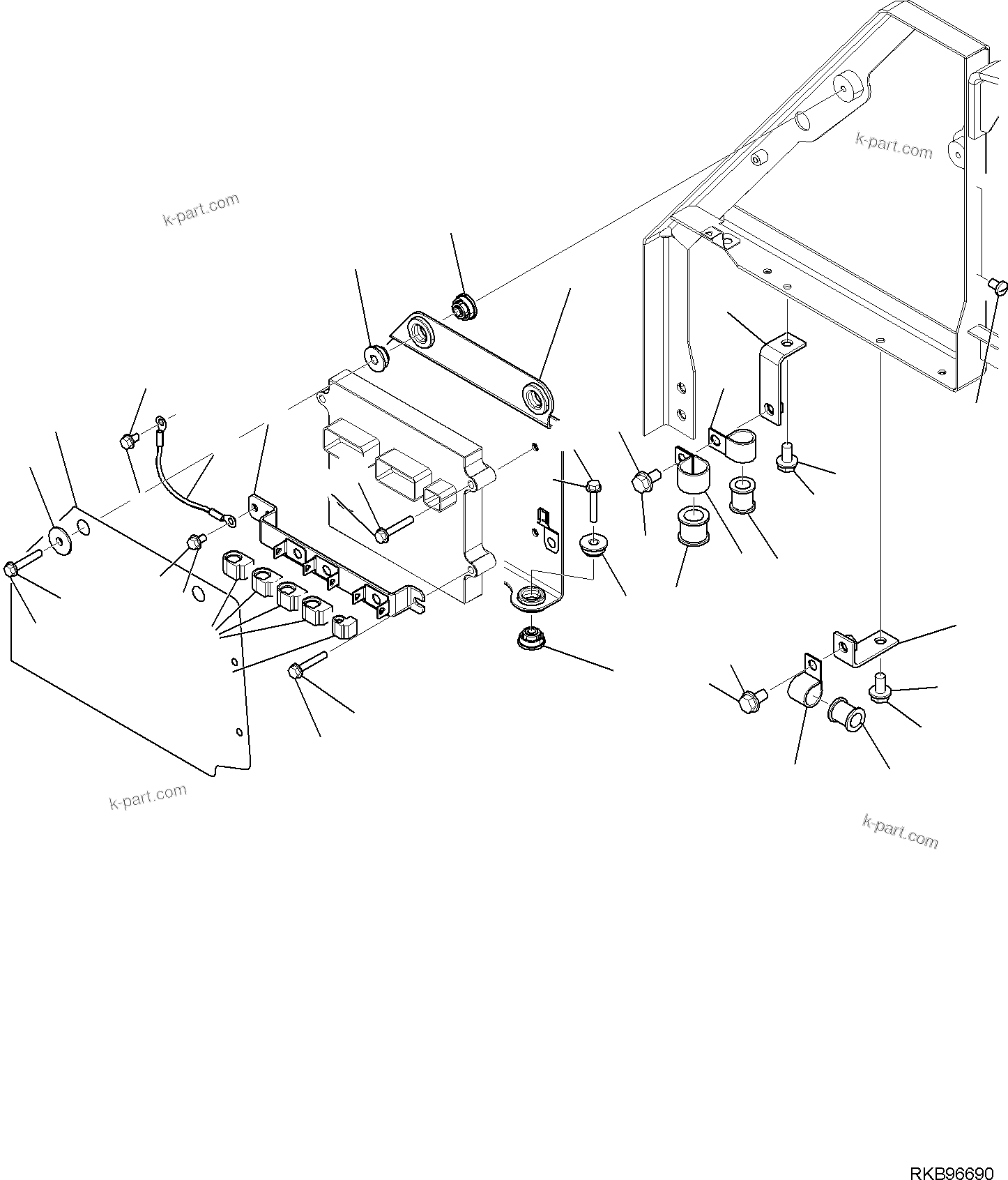 k-part.com

k-part.com

k-part.com

k-part.com

RKB96690