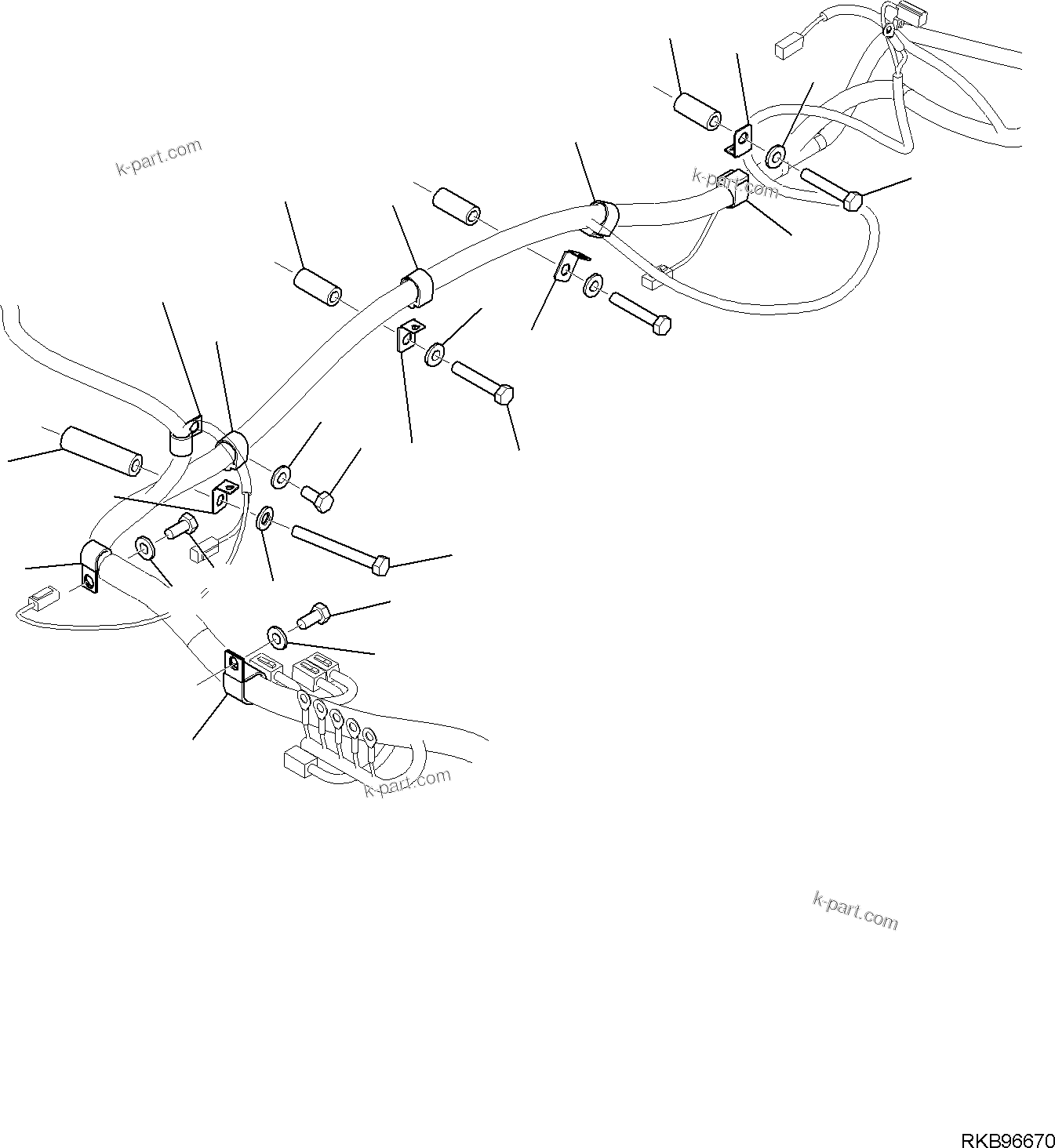 k-part.com

k-part.com

k-part.com

k-part.com

RKB96670