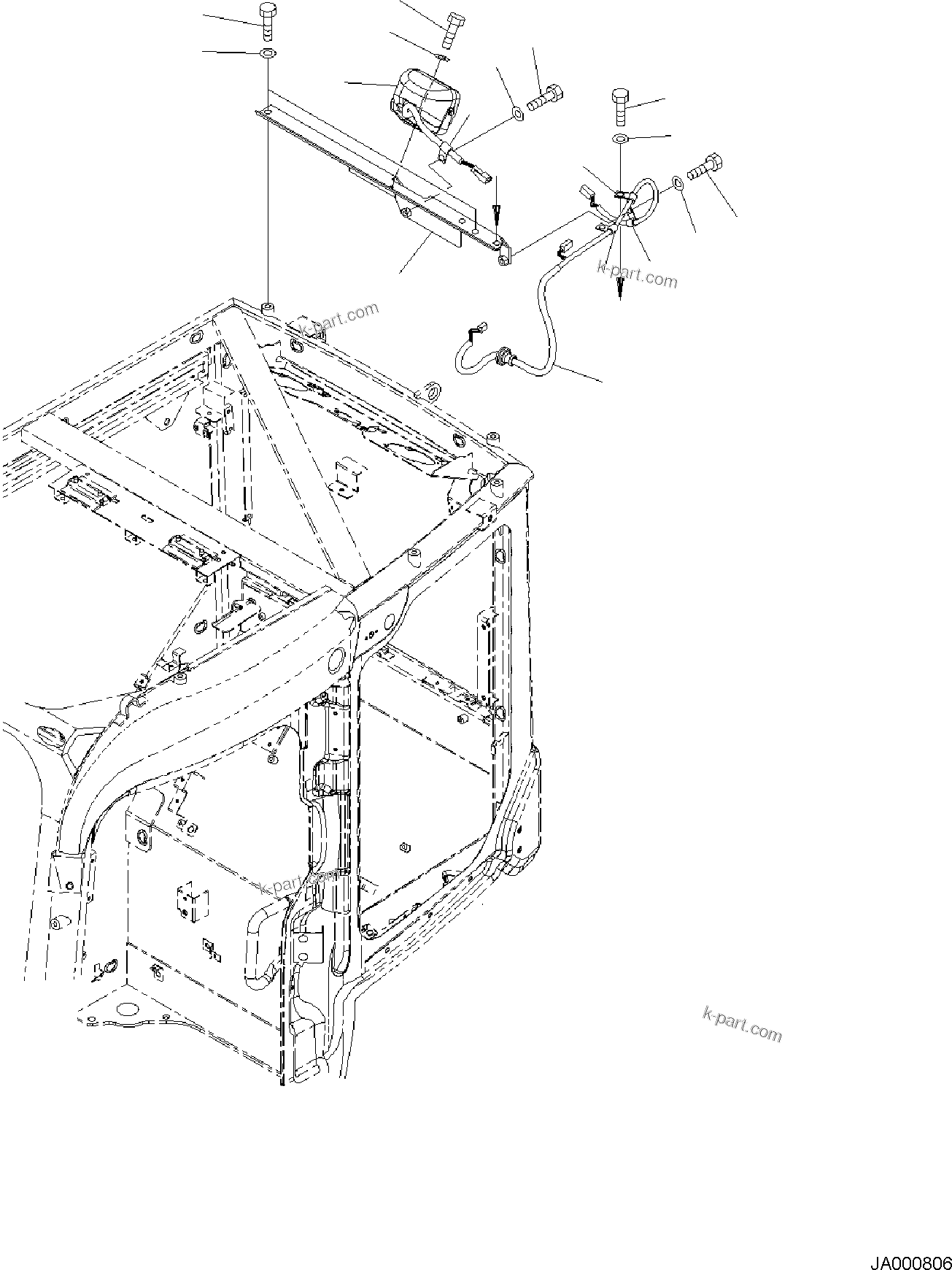 k-part.com

k-part.com

k-part.com

k-part.com

JA000806